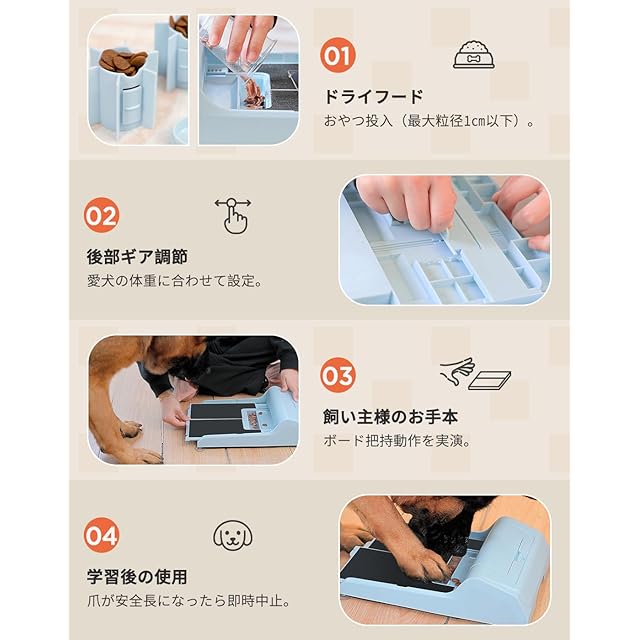 01

ドライフード

おやつ投入（最大粒径1cm以下）。

02

後部ギア調節

愛犬の体重に合わせて設定。

03

飼い主様のお手本

ボード把持動作を実演。

04

学習後の使用

爪が安全長になったら即時中止。