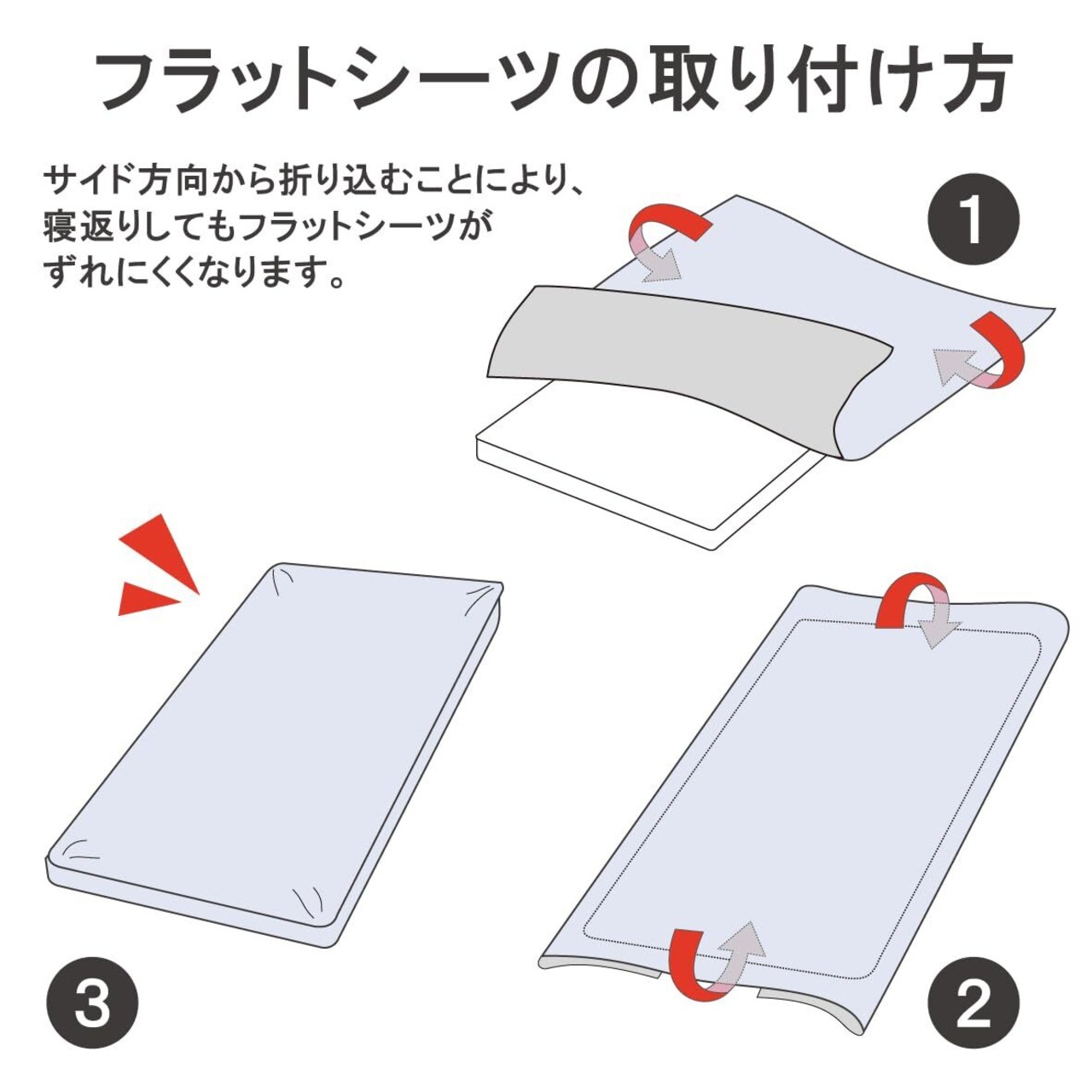 フラットシーツの取り付け方

サイド方向から折り込むことにより、寝返りしてもフラットシーツがずれにくくなります。

1

3

2