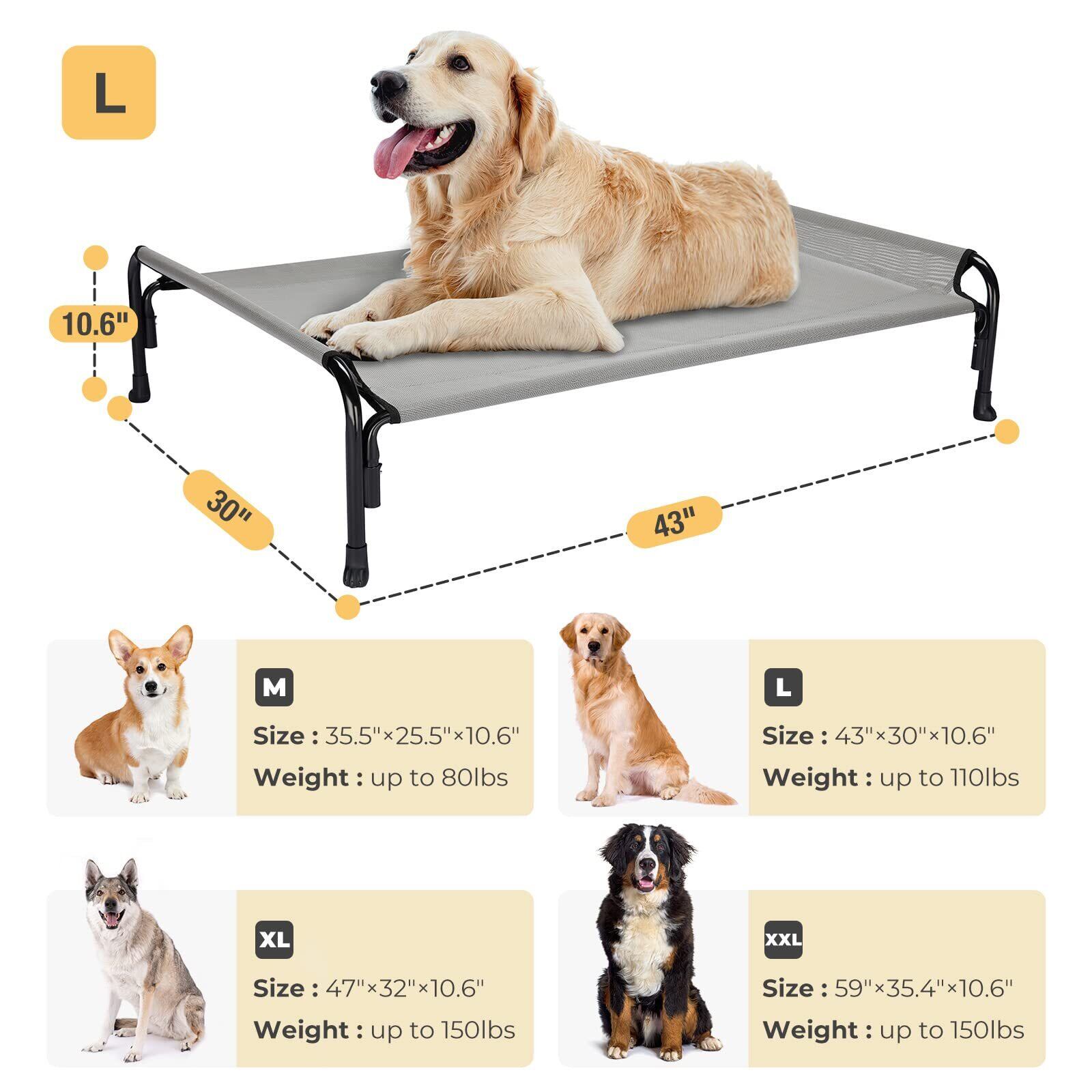 L

10.6"

30"

43"

M
Size : 35.5"×25.5"×10.6"
Weight : up to 80lbs

L
Size : 43"×30"×10.6"
Weight : up to 110lbs

XL
Size : 47"×32"×10.6"
Weight : up to 150lbs

XXL
Size : 59"×35.4"×10.6"
Weight : up to 150lbs