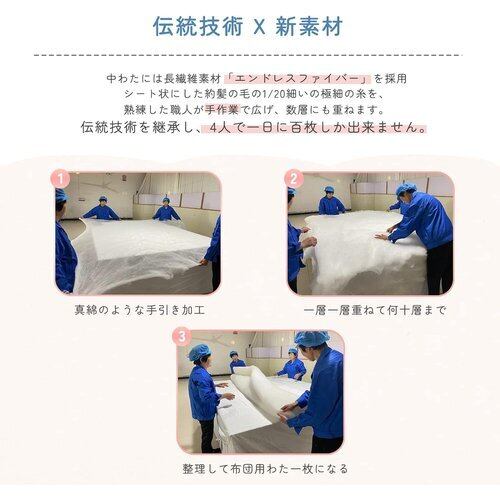 伝統技術 X 新素材

中わたには長繊維素材「エンドレスファイバー」を採用
シート状にした約髪の毛の1/20細いの極細の糸を、
熟練した職人が手作業で広げ、数層にも重ねます。
伝統技術を継承し、4人で一日に百枚しか出来ません。

1

真綿のような手引き加工

2

一層一層重ねて何十層まで

3

整理して布団用わた一枚になる