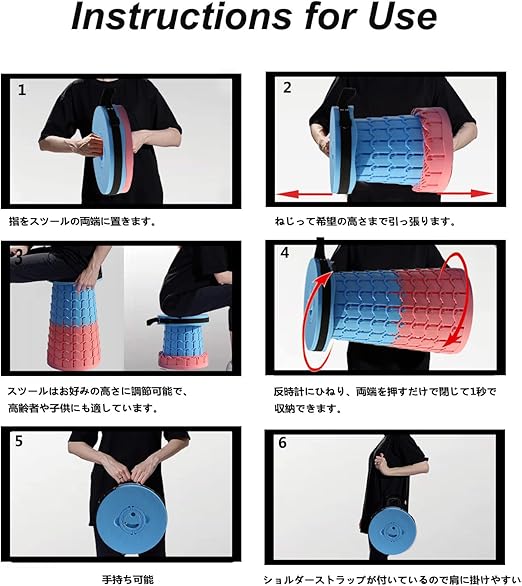 Instructions for Use

1

指をスツールの両端に置きます。

2

ねじって希望の高さまで引っ張ります。

3

スツールはお好みの高さに調節可能で、高齢者や子供にも適しています。

4

反時計にひねり、両端を押すだけで閉じて1秒で収納できます。

5

手持ち可能

6

ショルダーストラップが付いているので肩に掛けやすい