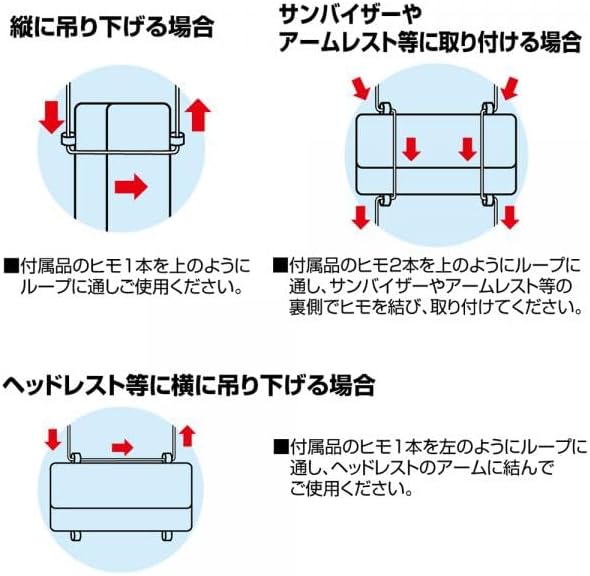 縦に吊り下げる場合

■付属品のヒモ1本を上のようにループに通しご使用ください。

サンバイザーやアームレスト等に取り付ける場合

■付属品のヒモ2本を上のようにループに通し、サンバイザーやアームレスト等の裏側でヒモを結び、取り付けてください。

ヘッドレスト等に横に吊り下げる場合

■付属品のヒモ1本を左のようにループに通し、ヘッドレストのアームに結んでご使用ください。