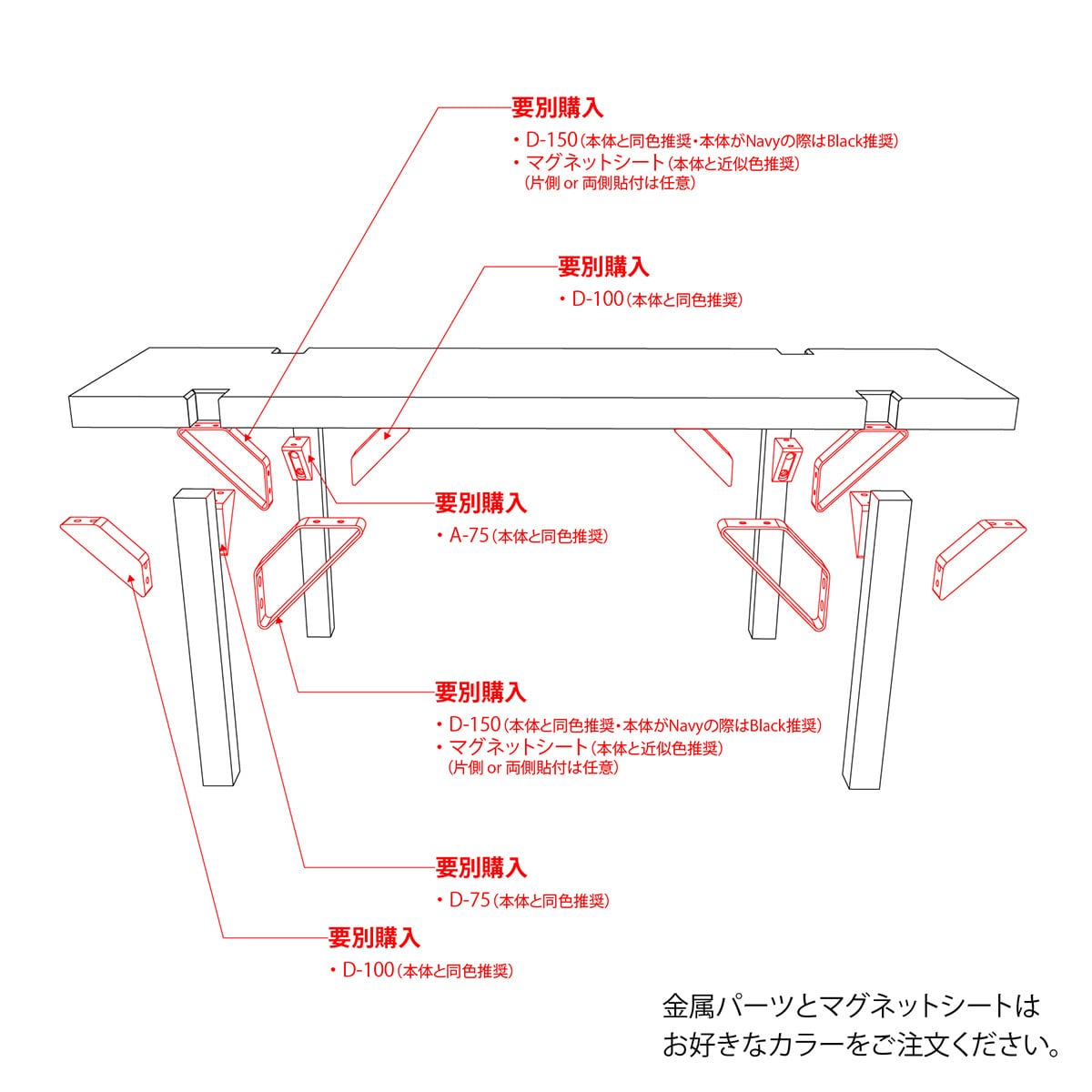 要別購入

・D-150（本体と同色推奨・本体がNavyの際はBlack推奨）
・マグネットシート（本体と近似色推奨）
（片側 or 両側貼付は任意）

要別購入

・D-100（本体と同色推奨）

要別購入

・A-75（本体と同色推奨）

要別購入

・D-150（本体と同色推奨・本体がNavyの際はBlack推奨）
・マグネットシート（本体と近似色推奨）
（片側 or 両側貼付は任意）

要別購入

・D-75（本体と同色推奨）

要別購入

・D-100（本体と同色推奨）

金属パーツとマグネットシートは
お好きなカラーをご注文ください。