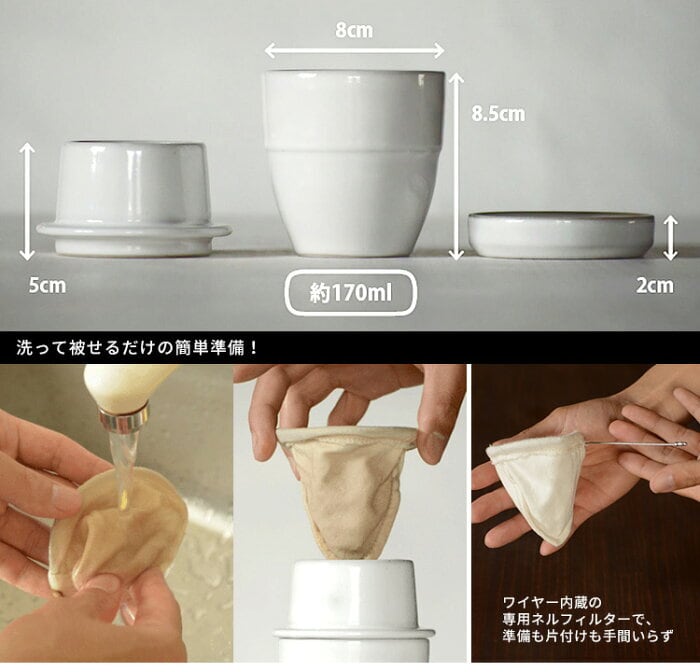 8cm

8.5cm

5cm

約170ml

2cm

洗って被せるだけの簡単準備！

ワイヤー内蔵の
専用ネルフィルターで、
準備も片付けも手間いらず