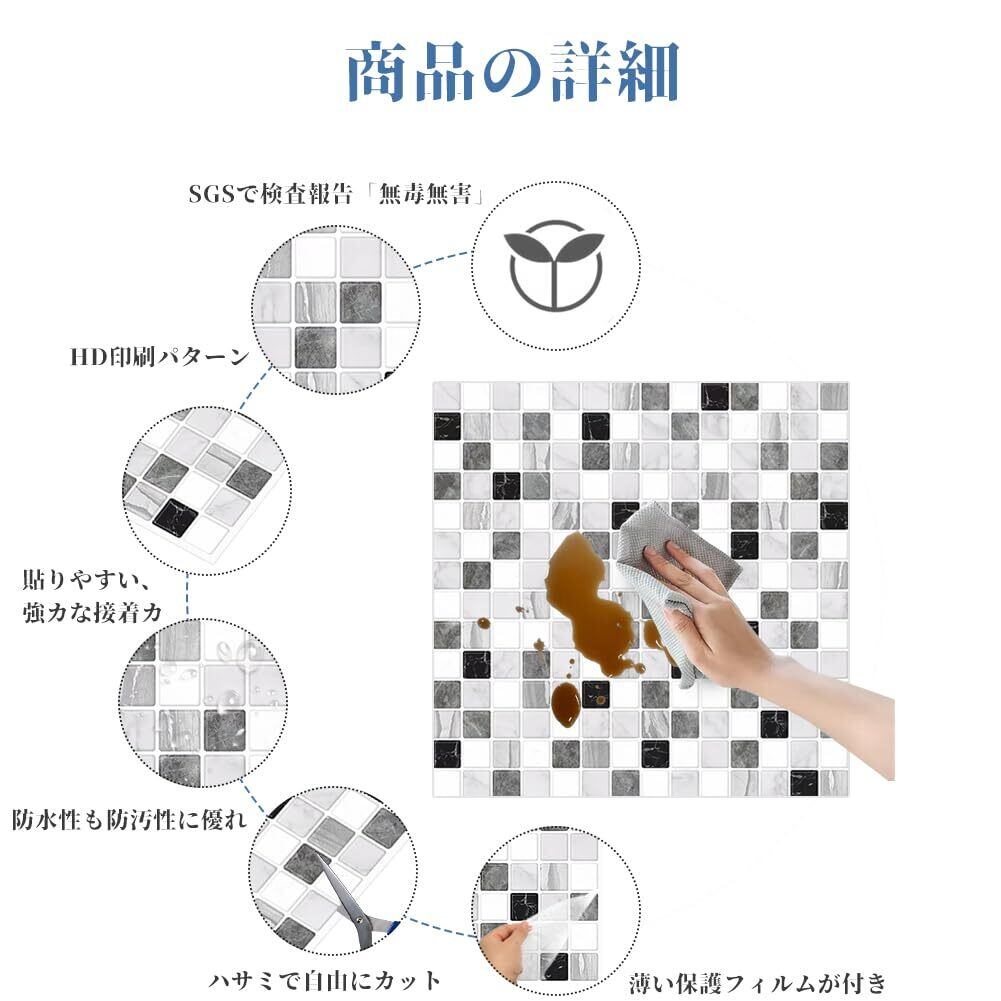 商品の詳細

SGSで検査報告「無毒無害」

HD印刷パターン

貼りやすい、
強力な接着力

防水性も防汚性に優れ

ハサミで自由にカット

薄い保護フィルムが付き