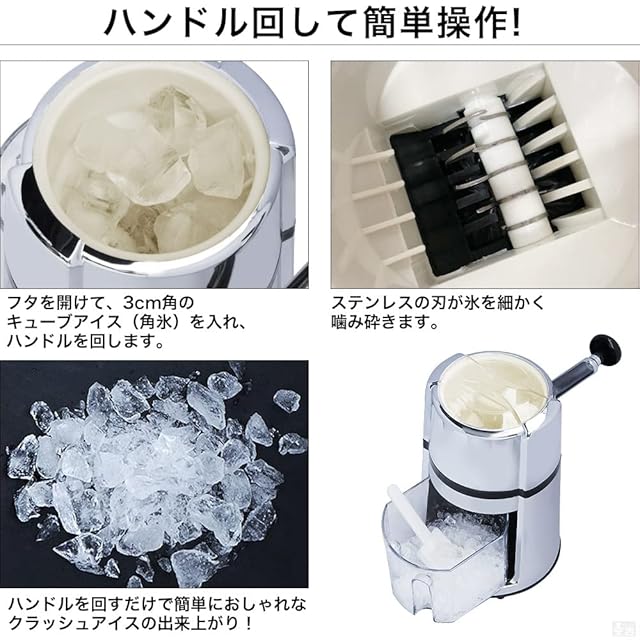 ハンドル回して簡単操作!

フタを開けて、3cm角のキューブアイス（角氷）を入れ、ハンドルを回します。

ステンレスの刃が氷を細かく噛み砕きます。

ハンドルを回すだけで簡単におしゃれなクラッシュアイスの出来上がり！