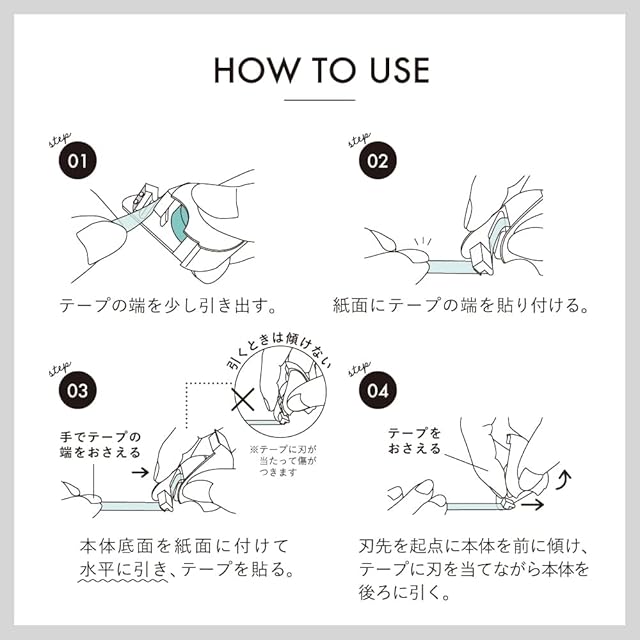 HOW TO USE

step 01

テープの端を少し引き出す。

step 02

紙面にテープの端を貼り付ける。

step 03

引くときは傾けない

※テープに刃が当たって傷がつきます

手でテープの端をおさえる

本体底面を紙面に付けて水平に引き、テープを貼る。

step 04

テープをおさえる

刃先を起点に本体を前に傾け、テープに刃を当てながら本体を後ろに引く。