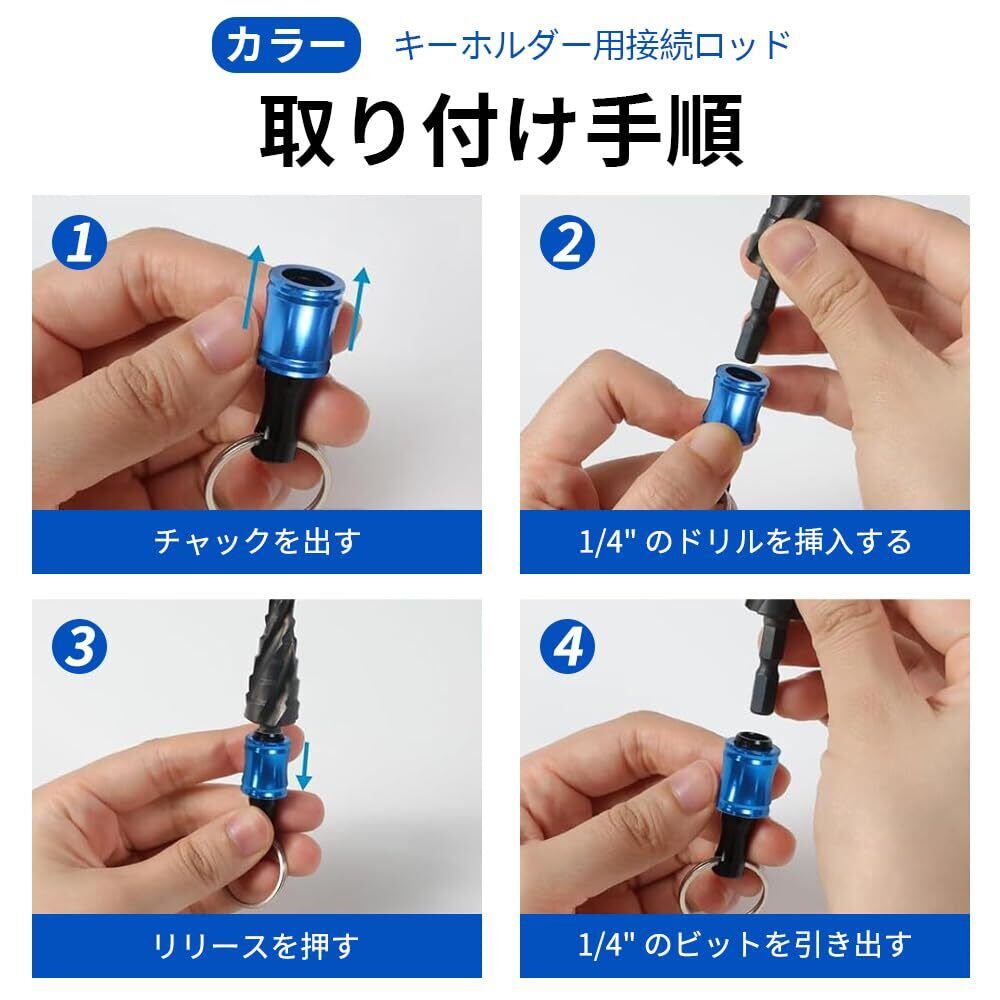 カラー キーホルダー用接続ロッド

取り付け手順

1

チャックを出す

2

1/4" のドリルを挿入する

3

リリースを押す

4

1/4" のビットを引き出す