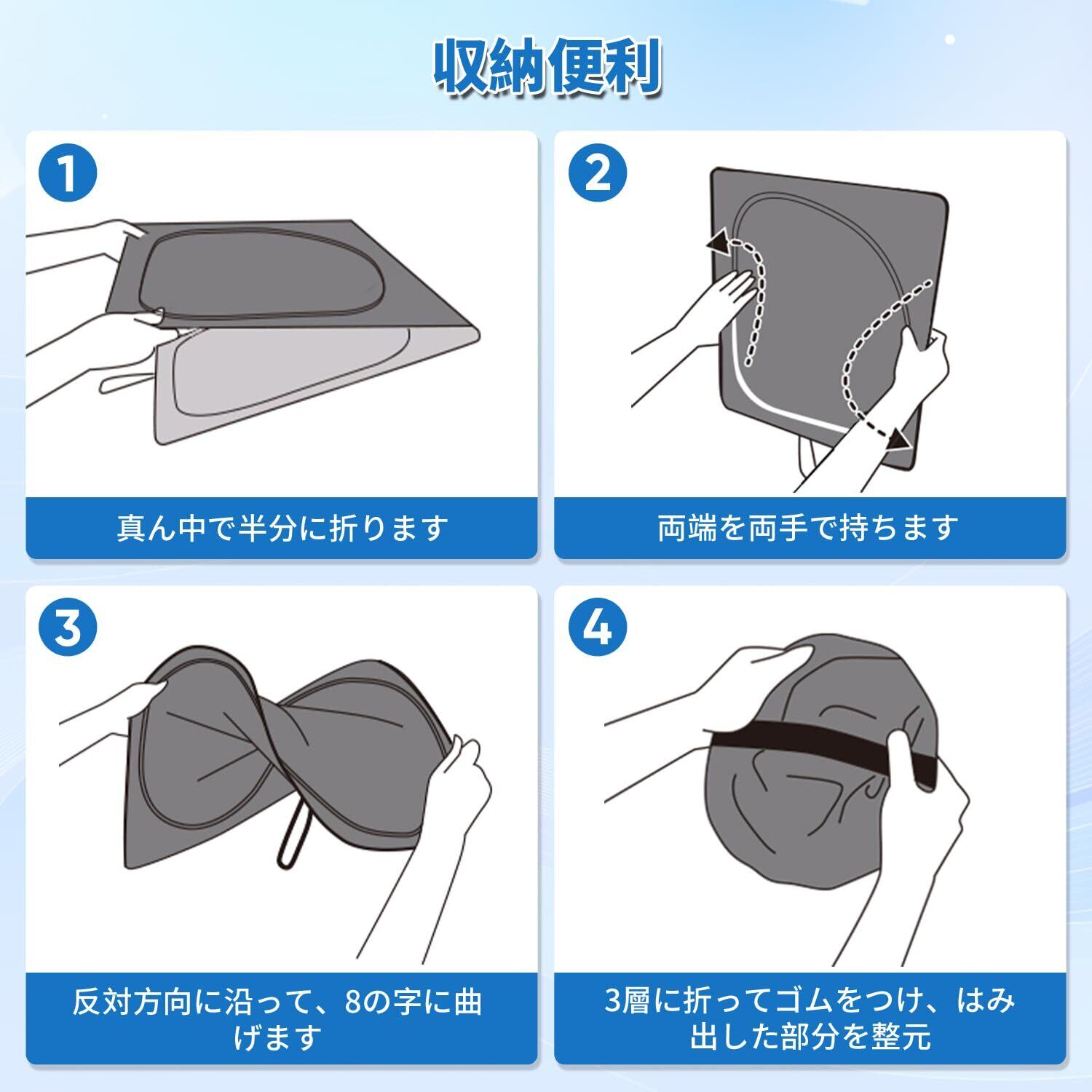 収納便利

1

真ん中で半分に折ります

2

両端を両手で持ちます

3

反対方向に沿って、8の字に曲げます

4

3層に折ってゴムをつけ、はみ出した部分を整元