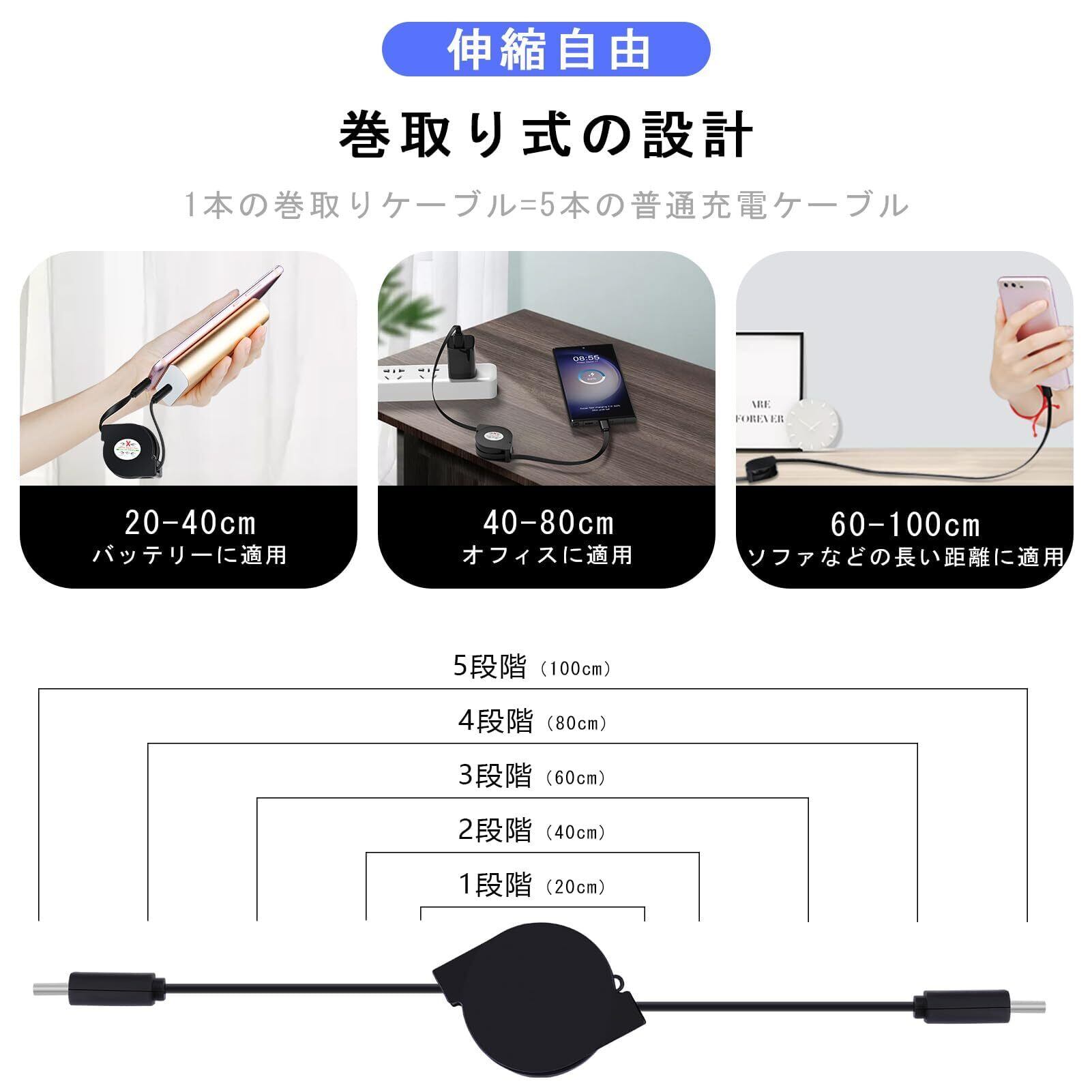 伸縮自由

巻取り式の設計

1本の巻取りケーブル=5本の普通充電ケーブル

08:55

ARE
FOREVER

20-40cm
バッテリーに適用

40-80cm
オフィスに適用

60-100cm
ソファなどの長い距離に適用

5段階（100cm）

4段階（80cm）

3段階（60cm）

2段階（40cm）

1段階（20cm）