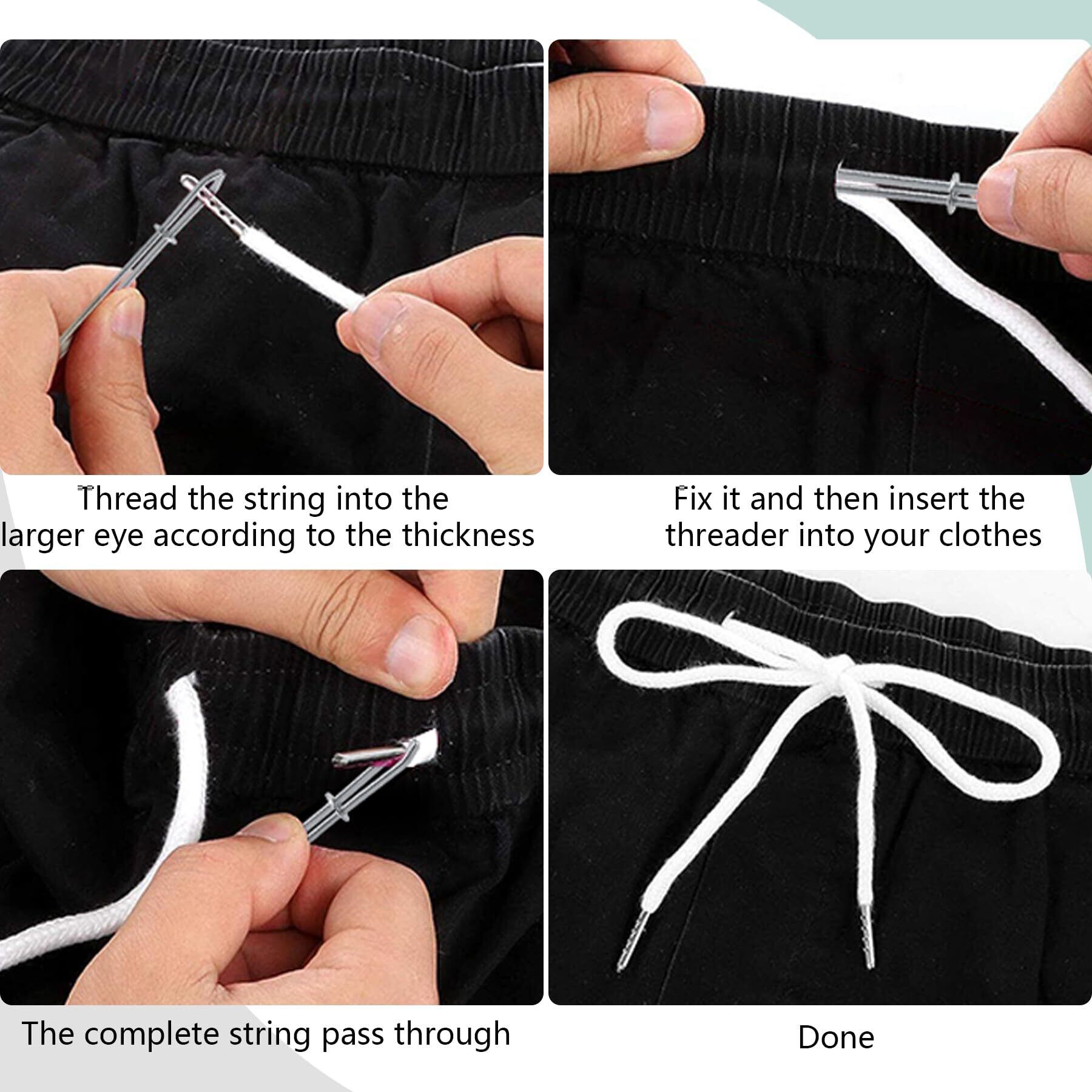 Thread the string into the larger eye according to the thickness

Fix it and then insert the threader into your clothes

The complete string pass through

Done