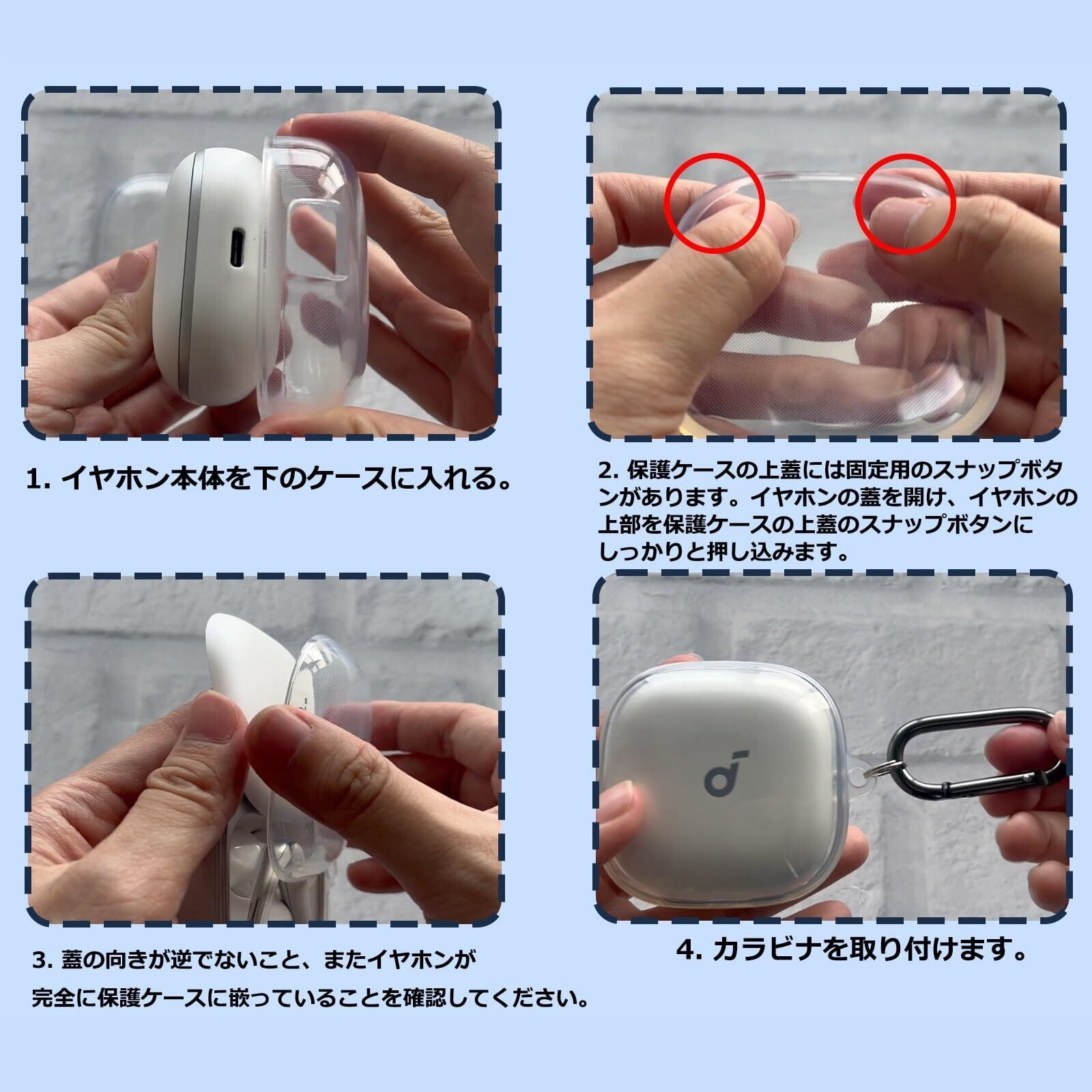 1. イヤホン本体を下のケースに入れる。

2. 保護ケースの上蓋には固定用のスナップボタンがあります。イヤホンの蓋を開け、イヤホンの上部を保護ケースの上蓋のスナップボタンにしっかりと押し込みます。

3. 蓋の向きが逆でないこと、またイヤホンが完全に保護ケースに嵌っていることを確認してください。

4. カラビナを取り付けます。