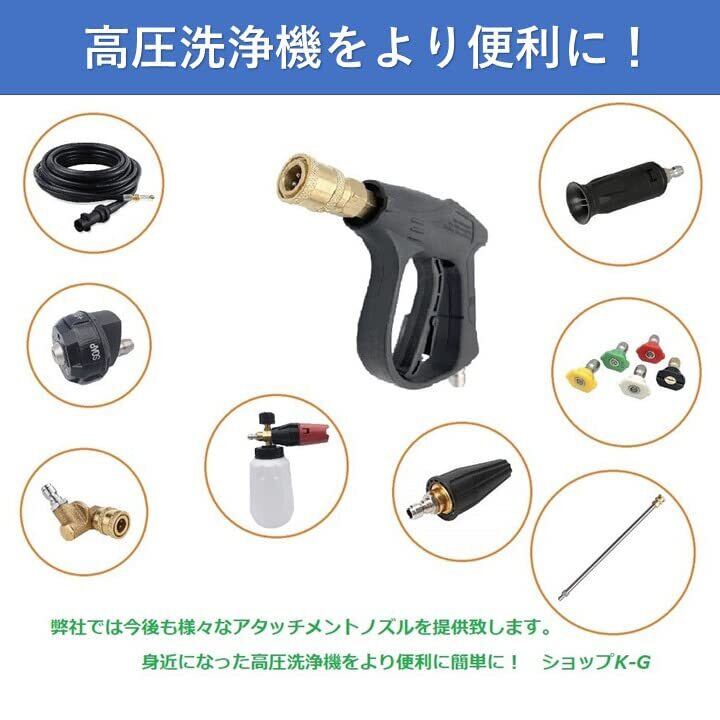 高圧洗浄機をより便利に！

SOAP

弊社では今後も様々なアタッチメントノズルを提供致します。

身近になった高圧洗浄機をより便利に簡単に！　ショップK-G