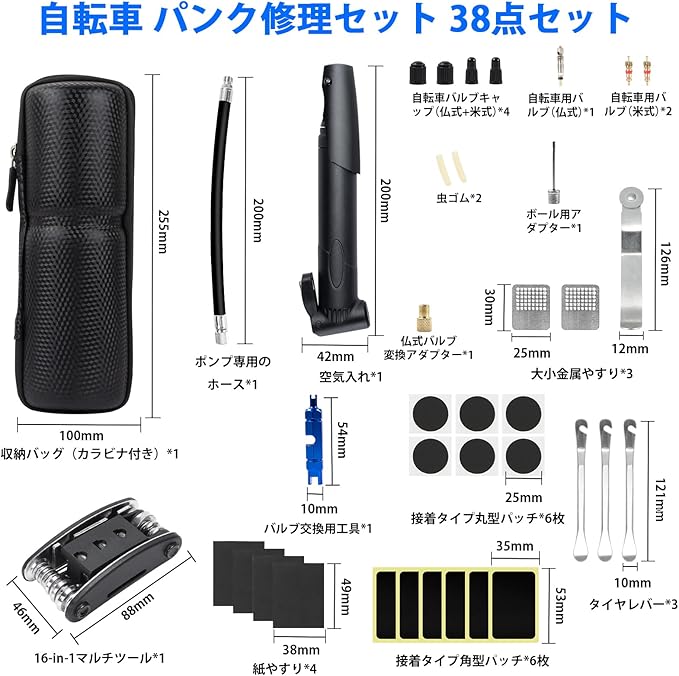 自転車 パンク修理セット 38点セット

255mm

100mm

収納バッグ（カラビナ付き）*1

200mm

ポンプ専用のホース*1

200mm

42mm

空気入れ*1

自転車バルブキャップ（仏式+米式）*4

自転車用バルブ（仏式）*1

自転車用バルブ（米式）*2

虫ゴム*2

ボール用アダプター*1

仏式バルブ変換アダプター*1

30mm

25mm

126mm

12mm

大小金属やすり*3

54mm

10mm

バルブ交換用工具*1

25mm

接着タイプ丸型パッチ*6枚

121mm

10mm

タイヤレバー*3

46mm

88mm

16-in-1マルチツール*1

49mm

38mm

紙やすり*4

35mm

53mm

接着タイプ角型パッチ*6枚