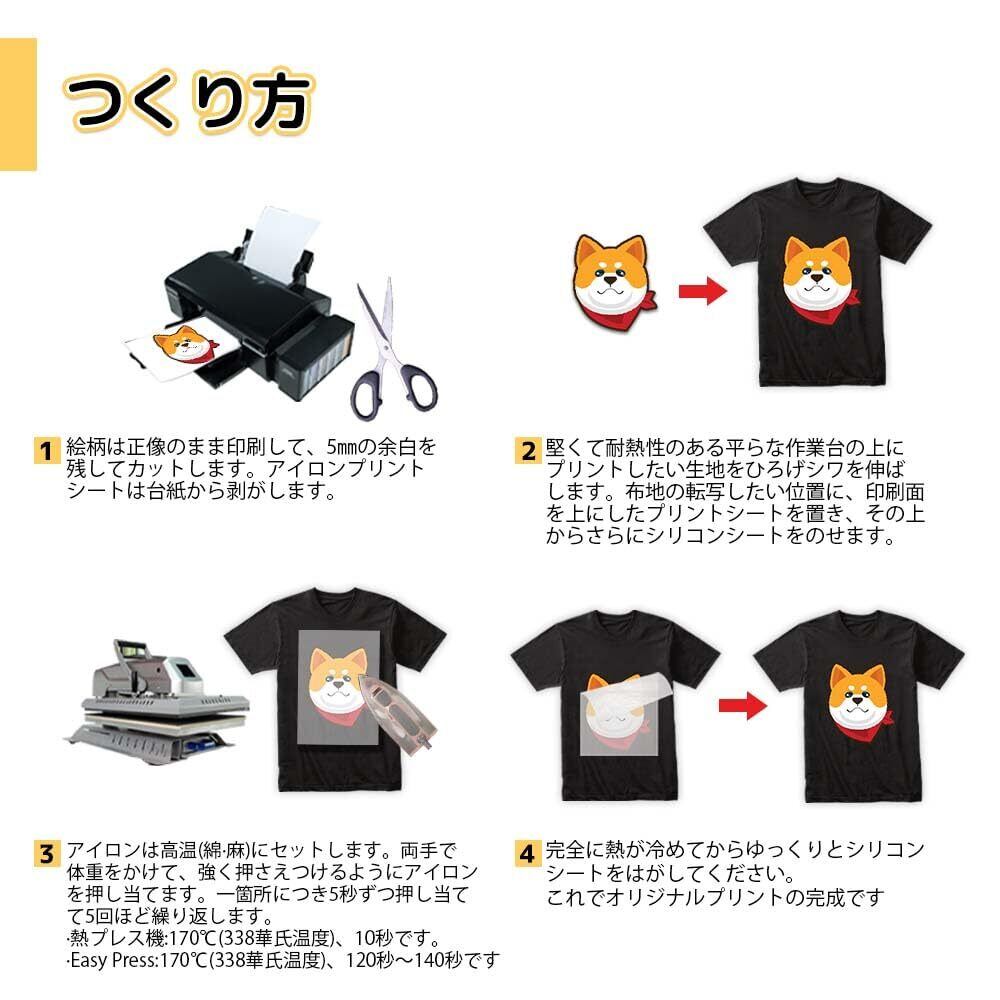 つくり方

1 絵柄は正像のまま印刷して、5㎜の余白を残してカットします。アイロンプリントシートは台紙から剥がします。

2 堅くて耐熱性のある平らな作業台の上にプリントしたい生地をひろげシワを伸ばします。布地の転写したい位置に、印刷面を上にしたプリントシートを置き、その上からさらにシリコンシートをのせます。

3 アイロンは高温(綿·麻)にセットします。両手で体重をかけて、強く押さえつけるようにアイロンを押し当てます。一箇所につき5秒ずつ押し当てて5回ほど繰り返します。
·熱プレス機:170℃(338華氏温度)、10秒です。
·Easy Press:170℃(338華氏温度)、120秒～140秒です

4 完全に熱が冷めてからゆっくりとシリコンシートをはがしてください。
これでオリジナルプリントの完成です