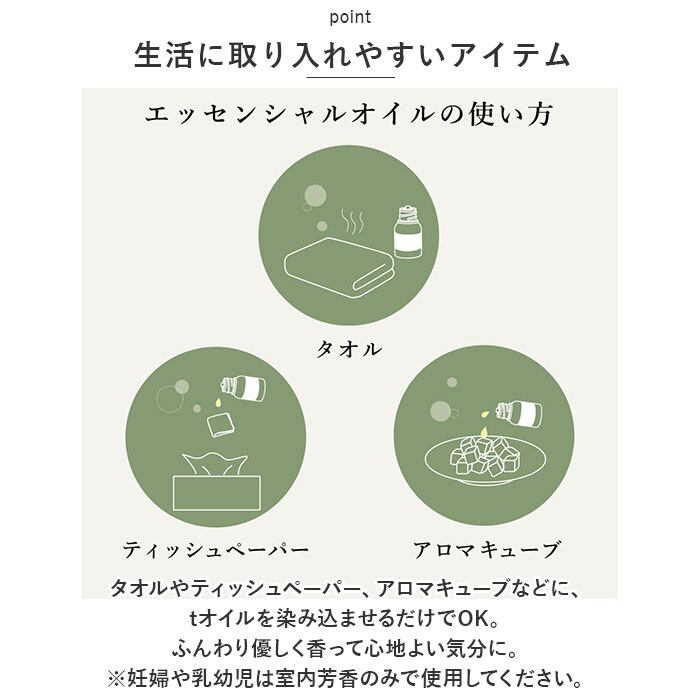 point
生活に取り入れやすいアイテム

エッセンシャルオイルの使い方

タオル

ティッシュペーパー

アロマキューブ

タオルやティッシュペーパー、アロマキューブなどに、
tオイルを染み込ませるだけでOK。
ふんわり優しく香って心地よい気分に。
※妊婦や乳幼児は室内芳香のみで使用してください。