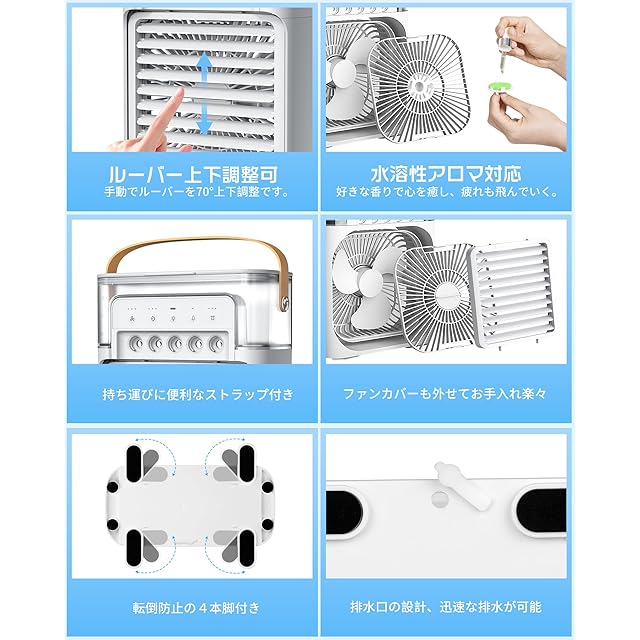 ルーバー上下調整可
手動でルーバーを70°上下調整です。

水溶性アロマ対応
好きな香りで心を癒し、疲れも飛んでいく。

持ち運びに便利なストラップ付き

ファンカバーも外せてお手入れ楽々

転倒防止の４本脚付き

排水口の設計、迅速な排水が可能