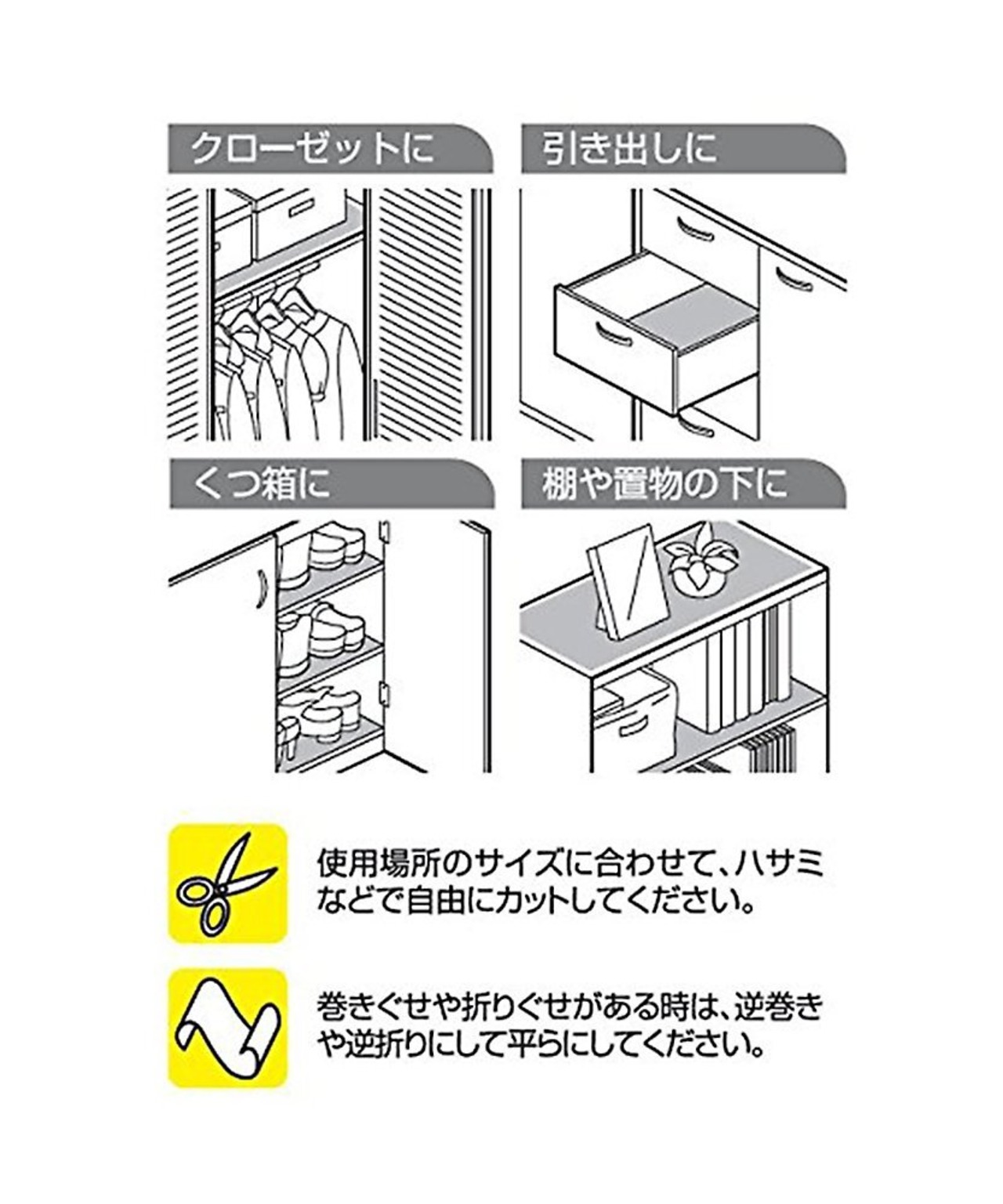 クローゼットに

引き出しに

くつ箱に

棚や置物の下に

使用場所のサイズに合わせて、ハサミなどで自由にカットしてください。

巻きぐせや折りぐせがある時は、逆巻きや逆折りにして平らにしてください。