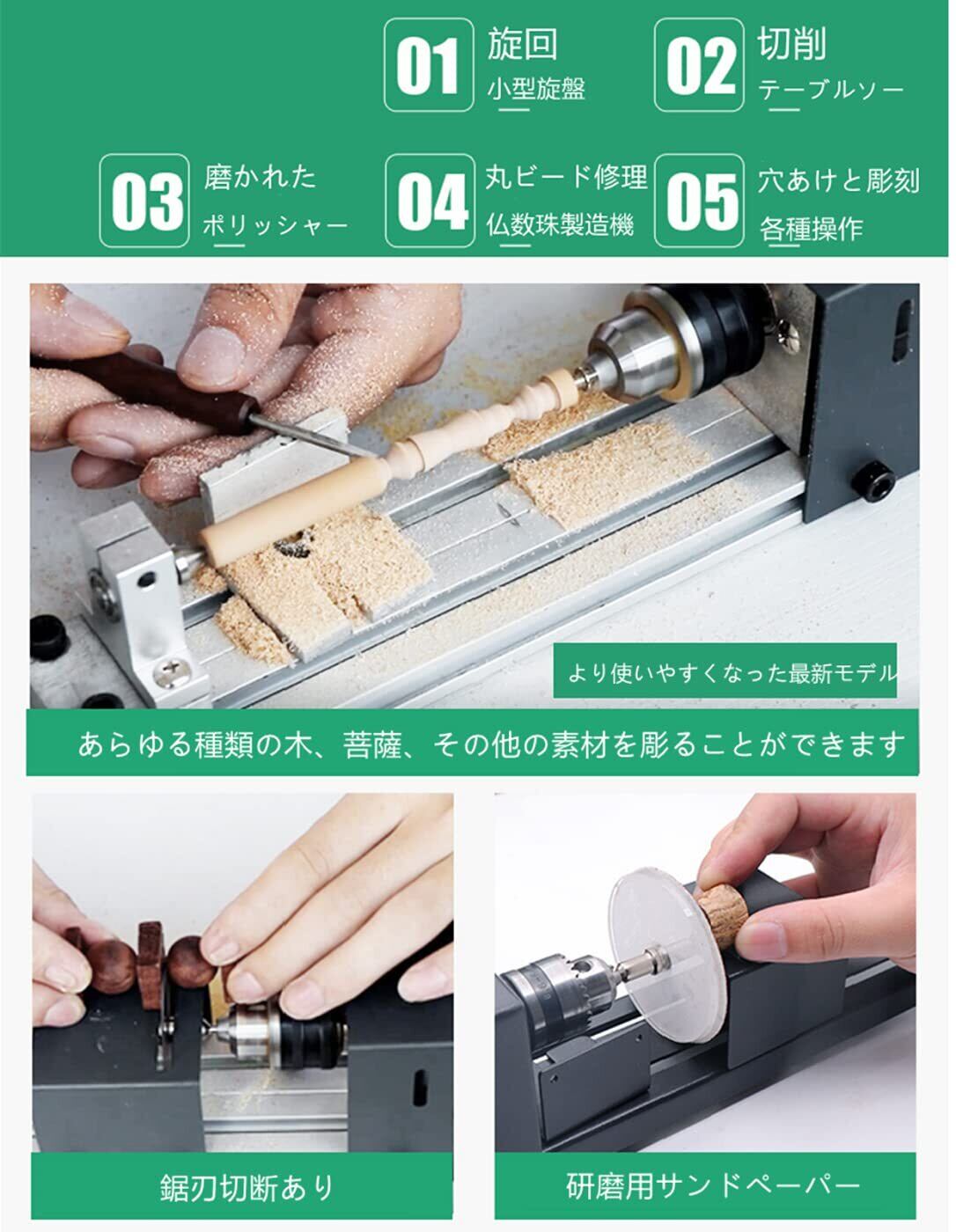 01 旋回
小型旋盤

02 切削
テーブルソー

03 磨かれた
ポリッシャー

04 丸ビード修理
仏数珠製造機

05 穴あけと彫刻
各種操作

より使いやすくなった最新モデル

あらゆる種類の木、菩薩、その他の素材を彫ることができます

鋸刃切断あり

研磨用サンドペーパー