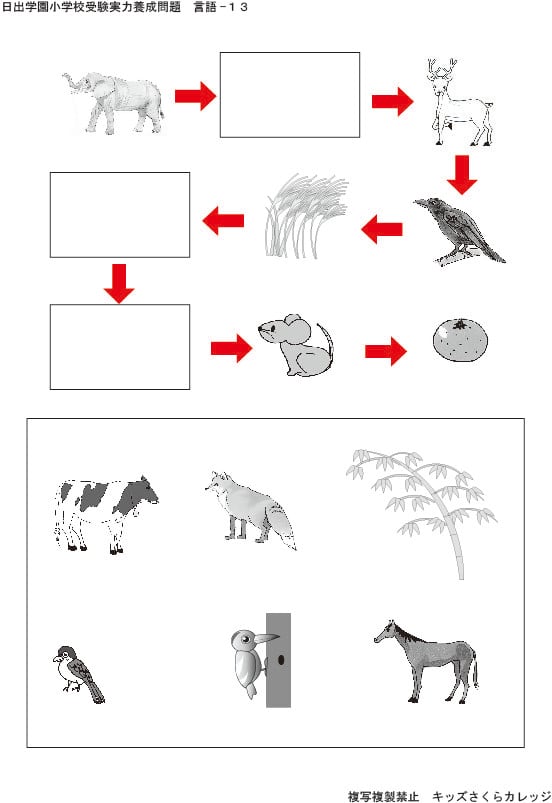 日出学園小学校受験実力養成問題　言語－１３

複写複製禁止　キッズさくらカレッジ