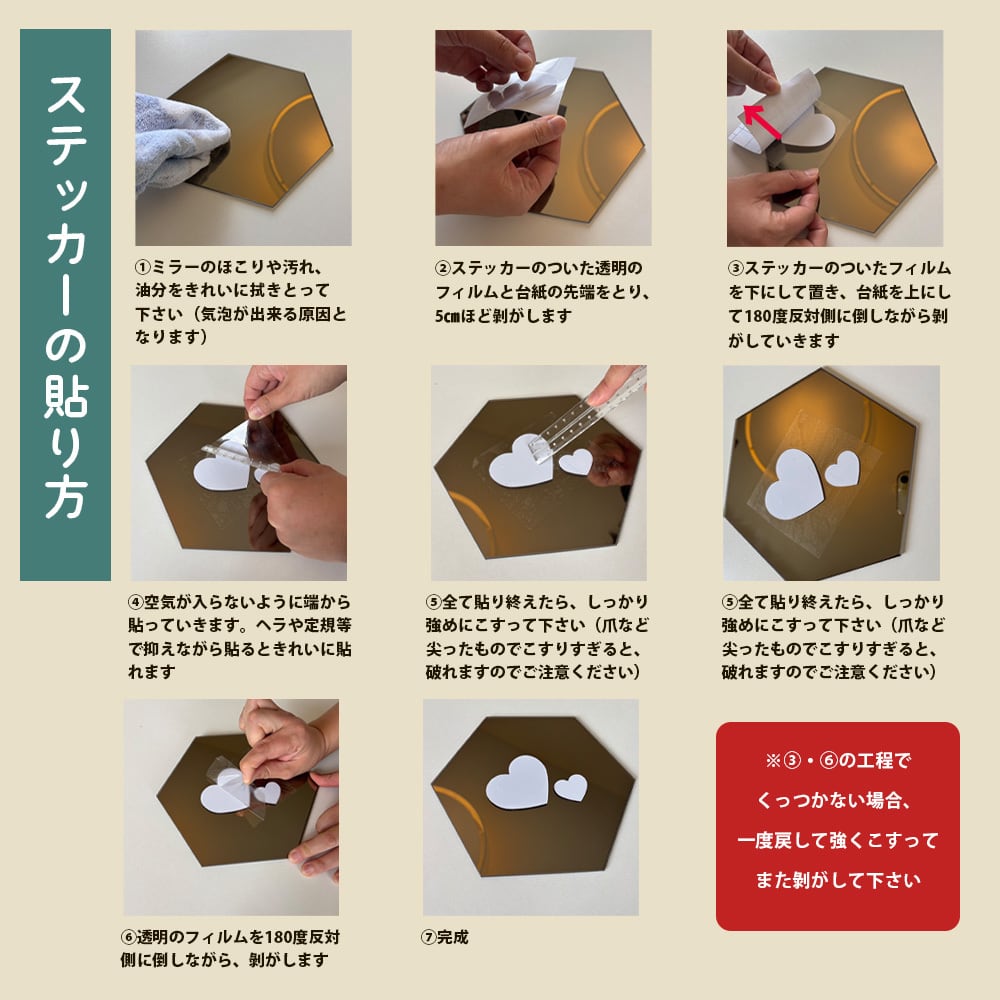 ステッカーの貼り方

①ミラーのほこりや汚れ、油分をきれいに拭きとって下さい（気泡が出来る原因となります）

②ステッカーのついた透明のフィルムと台紙の先端をとり、5㎝ほど剝がします

③ステッカーのついたフィルムを下にして置き、台紙を上にして180度反対側に倒しながら剝がしていきます

④空気が入らないように端から貼っていきます。ヘラや定規等で抑えながら貼るときれいに貼れます

⑤全て貼り終えたら、しっかり強めにこすって下さい（爪など尖ったものでこすりすぎると、破れますのでご注意ください）

⑤全て貼り終えたら、しっかり強めにこすって下さい（爪など尖ったものでこすりすぎると、破れますのでご注意ください）

⑥透明のフィルムを180度反対側に倒しながら、剝がします

⑦完成

※③・⑥の工程でくっつかない場合、一度戻して強くこすってまた剝がして下さい