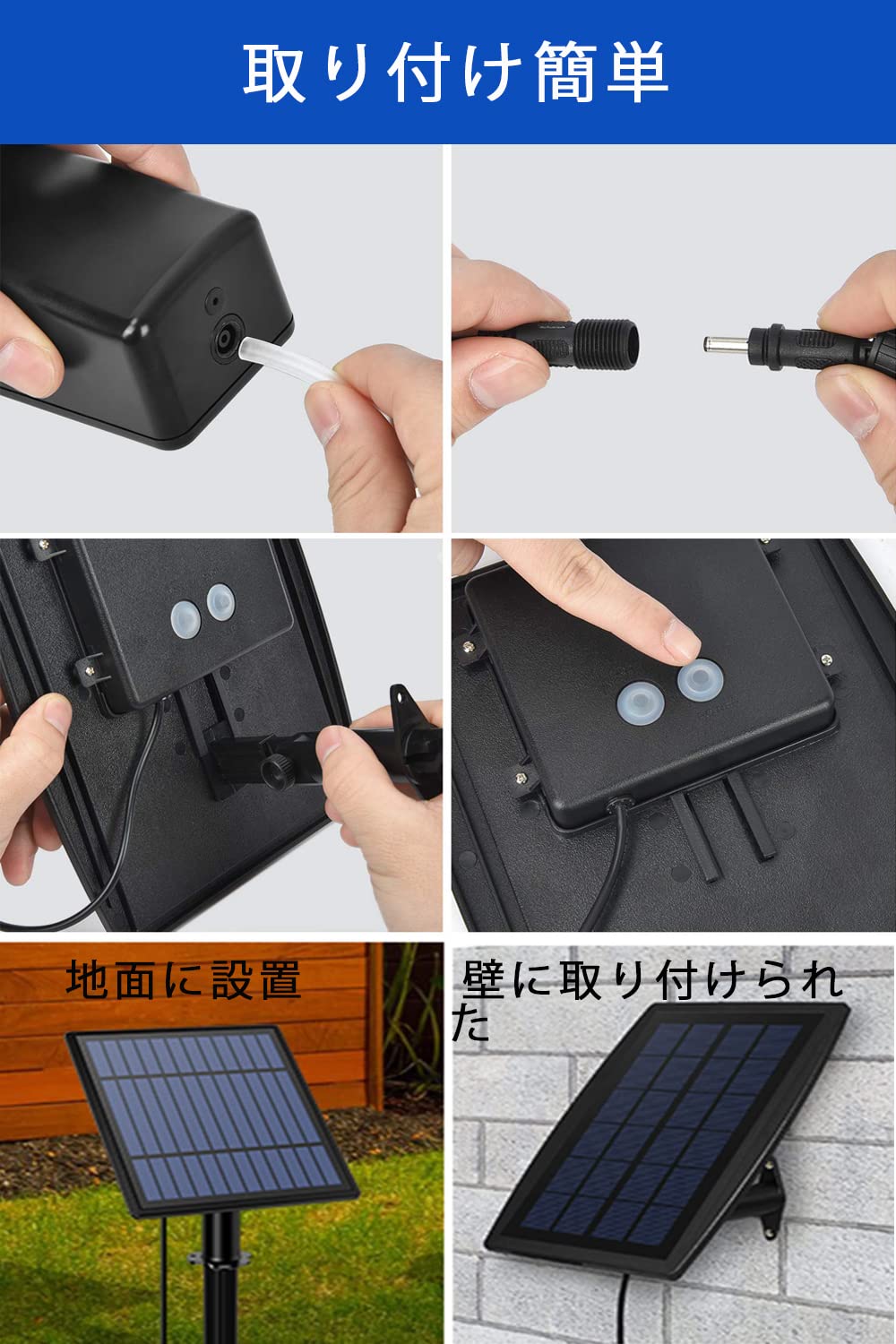 取り付け簡単

地面に設置

壁に取り付けられた