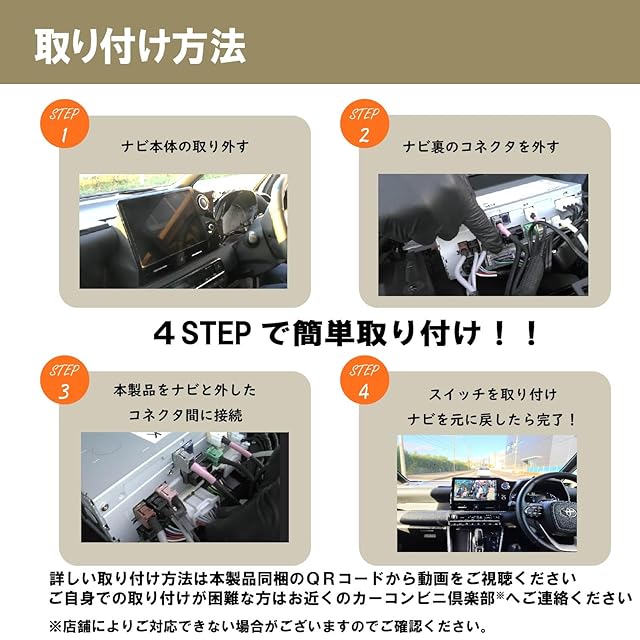 取り付け方法

STEP 1
ナビ本体の取り外す

STEP 2
ナビ裏のコネクタを外す

４STEP で簡単取り付け！！

STEP 3
本製品をナビと外した
コネクタ間に接続

STEP 4
スイッチを取り付け
ナビを元に戻したら完了！

詳しい取り付け方法は本製品同梱のＱＲコードから動画をご視聴ください
ご自身での取り付けが困難な方はお近くのカーコンビニ倶楽部※へご連絡ください

※店舗によりご対応できない場合がございますのでご確認ください。