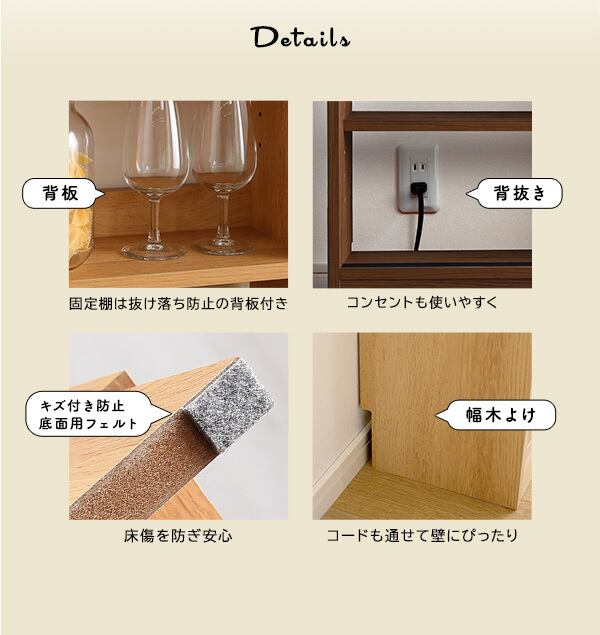 Details

背板

固定棚は抜け落ち防止の背板付き

背抜き

コンセントも使いやすく

キズ付き防止
底面用フェルト

床傷を防ぎ安心

幅木よけ

コードも通せて壁にぴったり