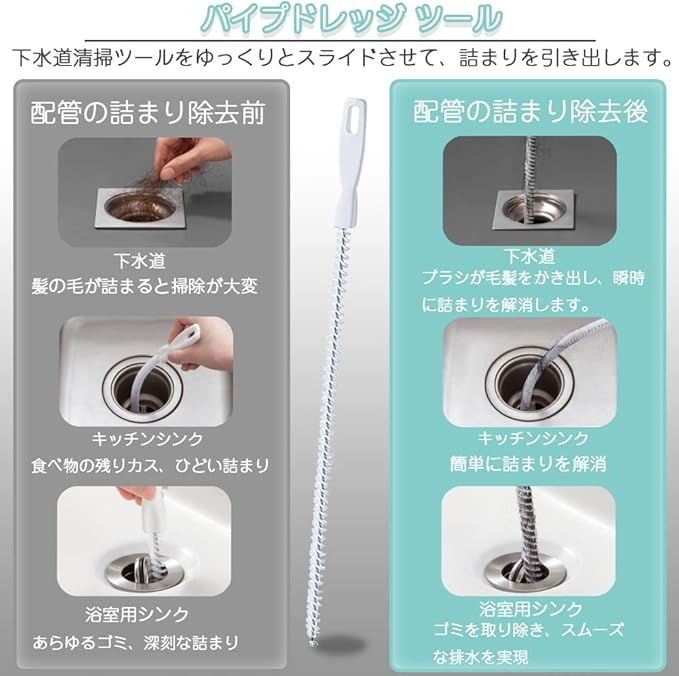 パイプドレッジ ツール

下水道清掃ツールをゆっくりとスライドさせて、詰まりを引き出します。

配管の詰まり除去前

下水道
髪の毛が詰まると掃除が大変

キッチンシンク
食べ物の残りカス、ひどい詰まり

浴室用シンク
あらゆるゴミ、深刻な詰まり

配管の詰まり除去後

下水道
ブラシが毛髪をかき出し、瞬時に詰まりを解消します。

キッチンシンク
簡単に詰まりを解消

浴室用シンク
ゴミを取り除き、スムーズな排水を実現