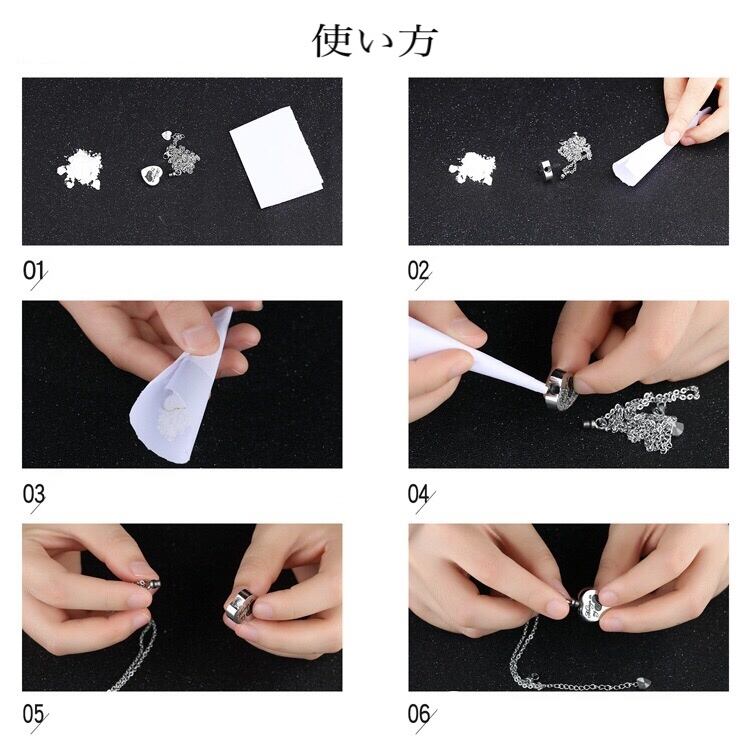 使い方

01

02

03

04

05

06