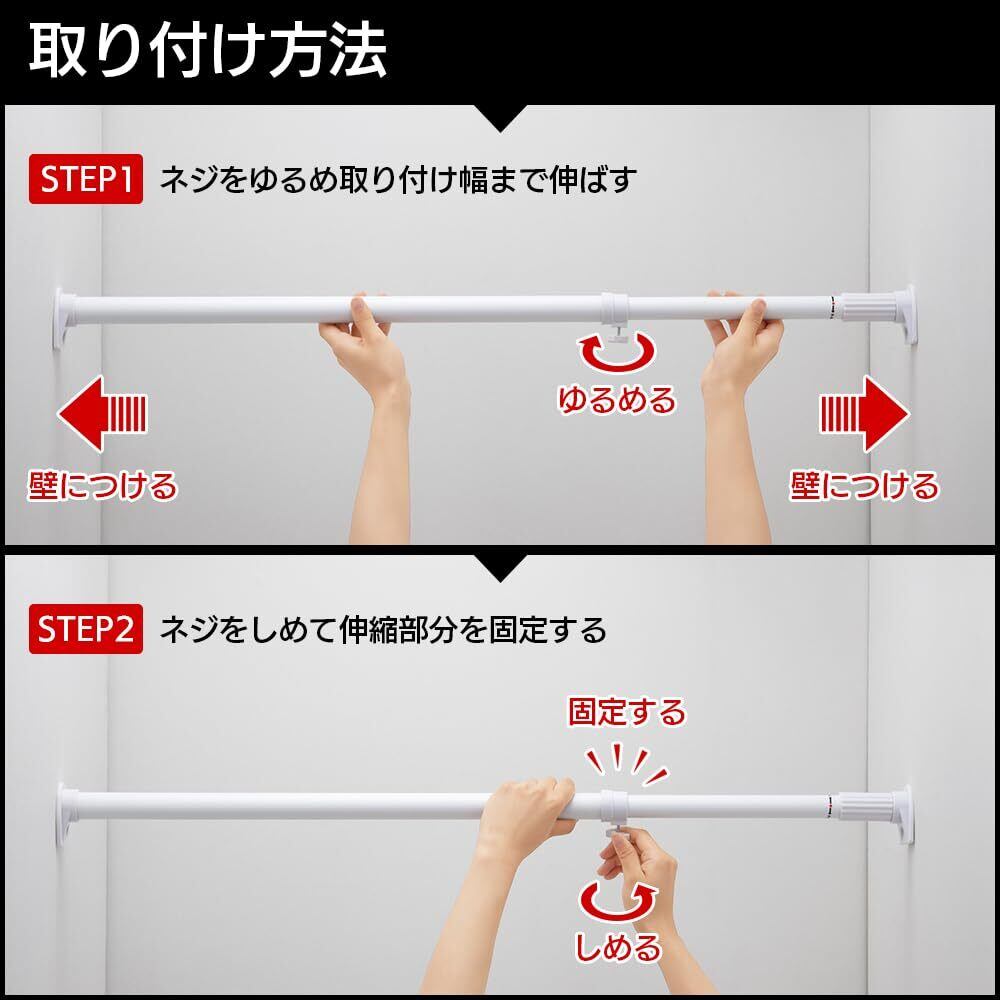 取り付け方法

STEP1 ネジをゆるめ取り付け幅まで伸ばす

ゆるめる

壁につける

壁につける

STEP2 ネジをしめて伸縮部分を固定する

固定する

しめる