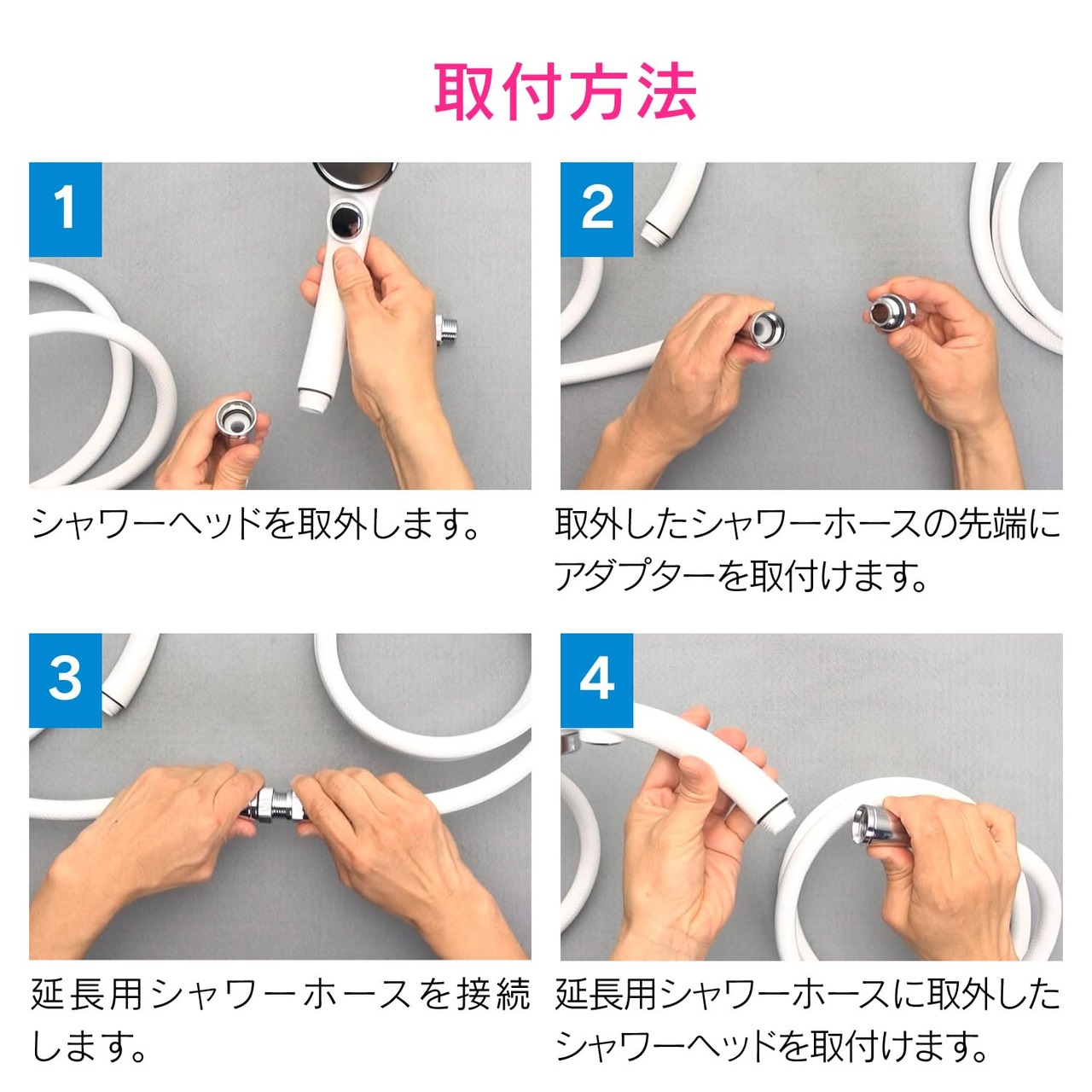 取付方法

1

シャワーヘッドを取外します。

2

取外したシャワーホースの先端にアダプターを取付けます。

3

延長用シャワーホースを接続します。

4

延長用シャワーホースに取外したシャワーヘッドを取付けます。