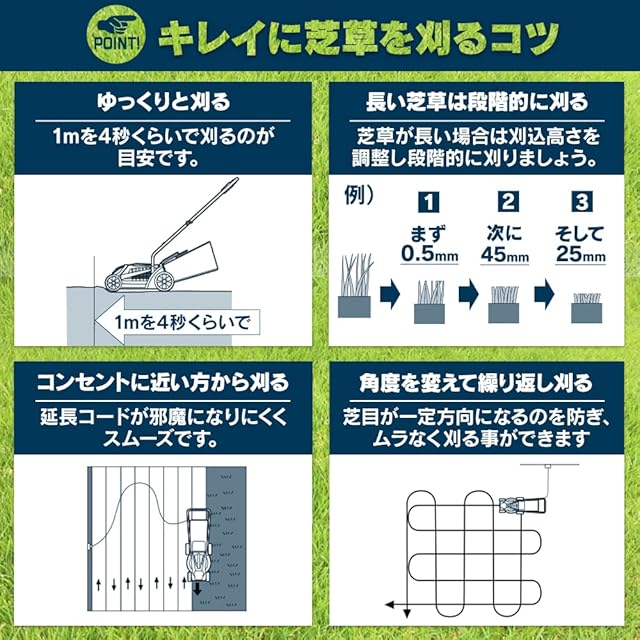 POINT!
キレイに芝草を刈るコツ

ゆっくりと刈る

1mを4秒くらいで刈るのが目安です。

1mを4秒くらいで

長い芝草は段階的に刈る

芝草が長い場合は刈込高さを調整し段階的に刈りましょう。

例）

1
まず
0.5mm

2
次に
45mm

3
そして
25mm

コンセントに近い方から刈る

延長コードが邪魔になりにくくスムーズです。

角度を変えて繰り返し刈る

芝目が一定方向になるのを防ぎ、ムラなく刈る事ができます