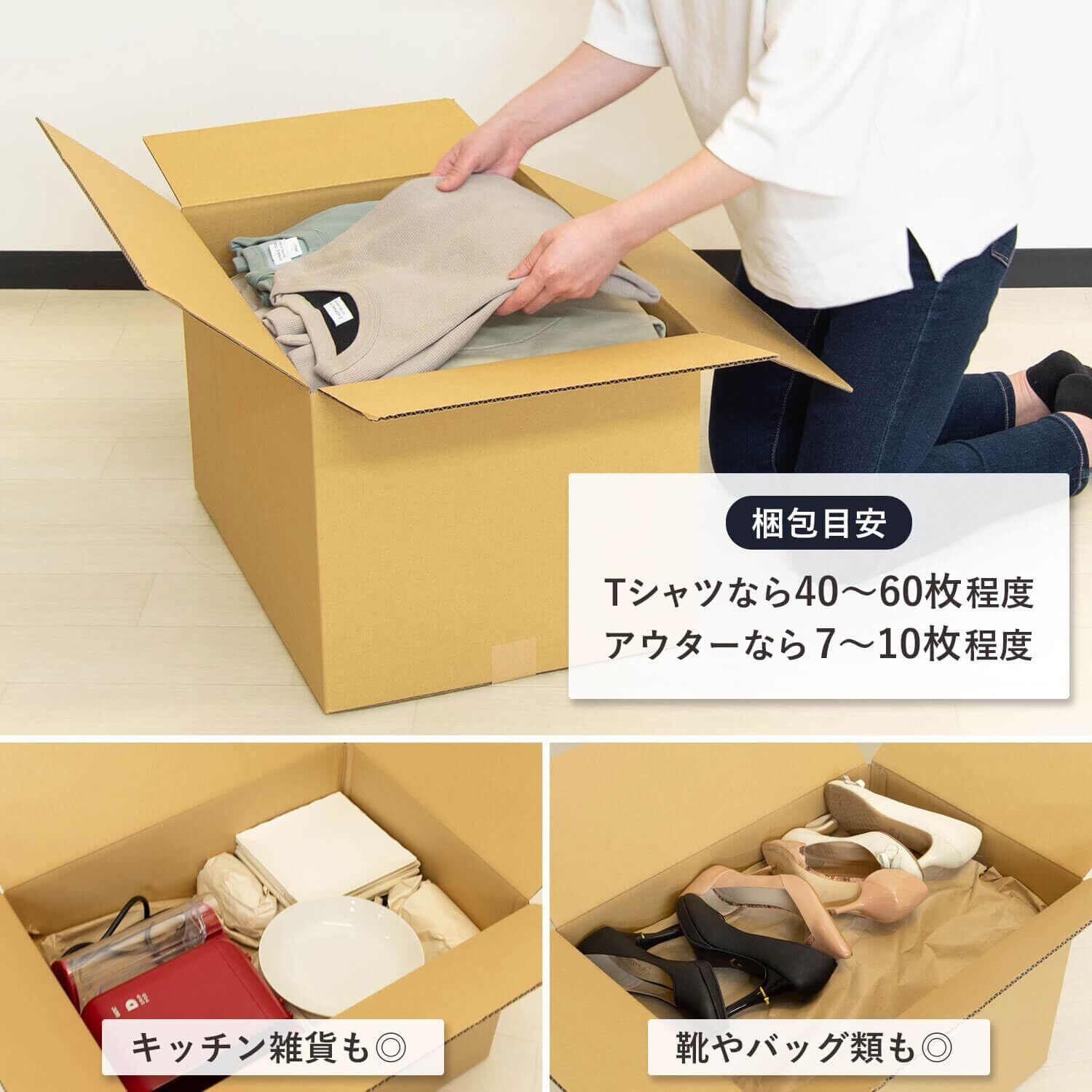 梱包目安

Tシャツなら40〜60枚程度
アウターなら7〜10枚程度

キッチン雑貨も◎

靴やバッグ類も◎