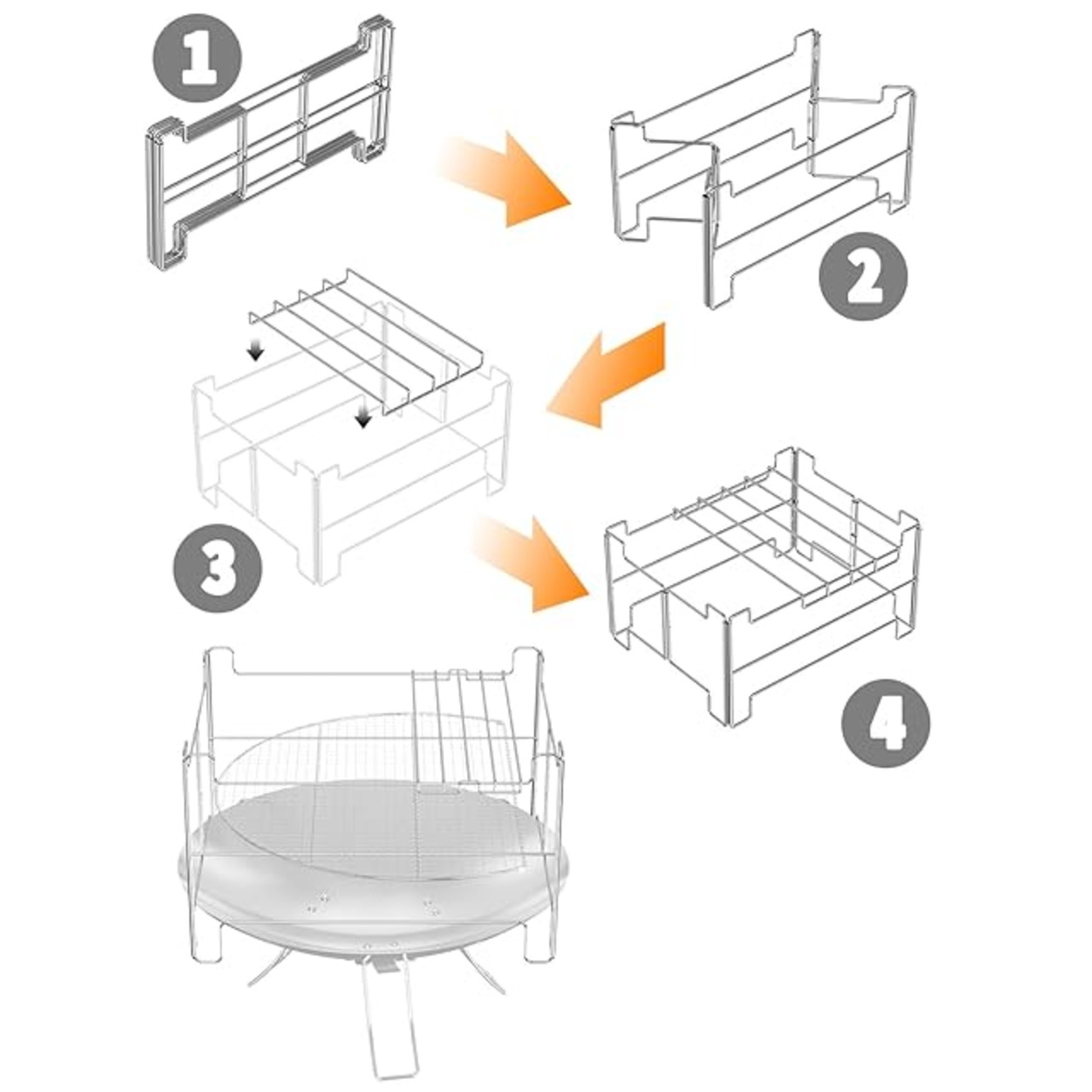 1

2

3

4