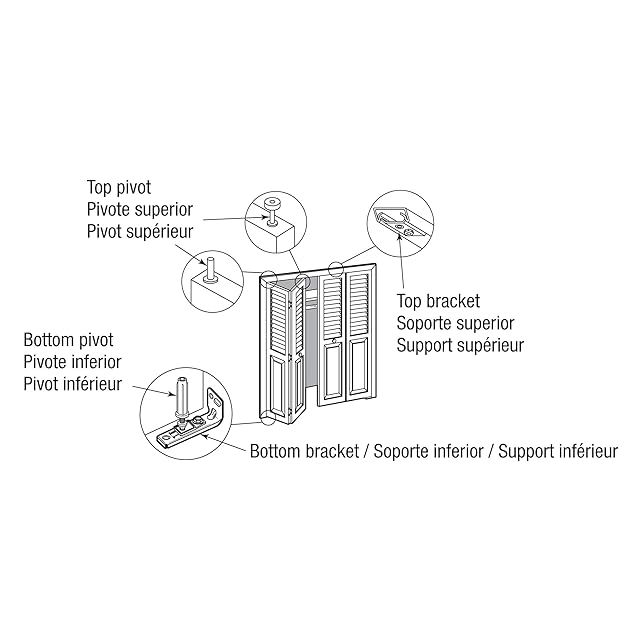 Top pivot
Pivote superior
Pivot supérieur

Top bracket
Soporte superior
Support supérieur

Bottom pivot
Pivote inferior
Pivot inférieur

Bottom bracket / Soporte inferior / Support inférieur