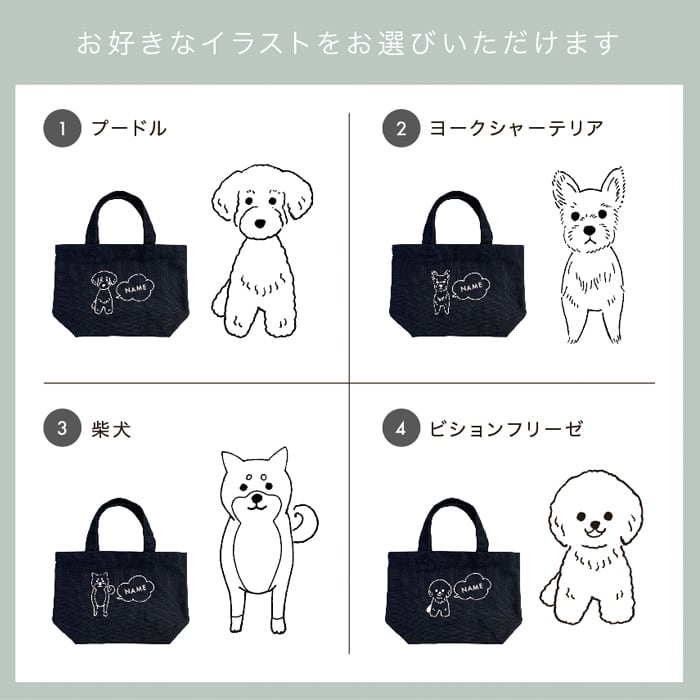 お好きなイラストをお選びいただけます

1 プードル

NAME

2 ヨークシャーテリア

NAME

3 柴犬

NAME

4 ビションフリーゼ

NAME