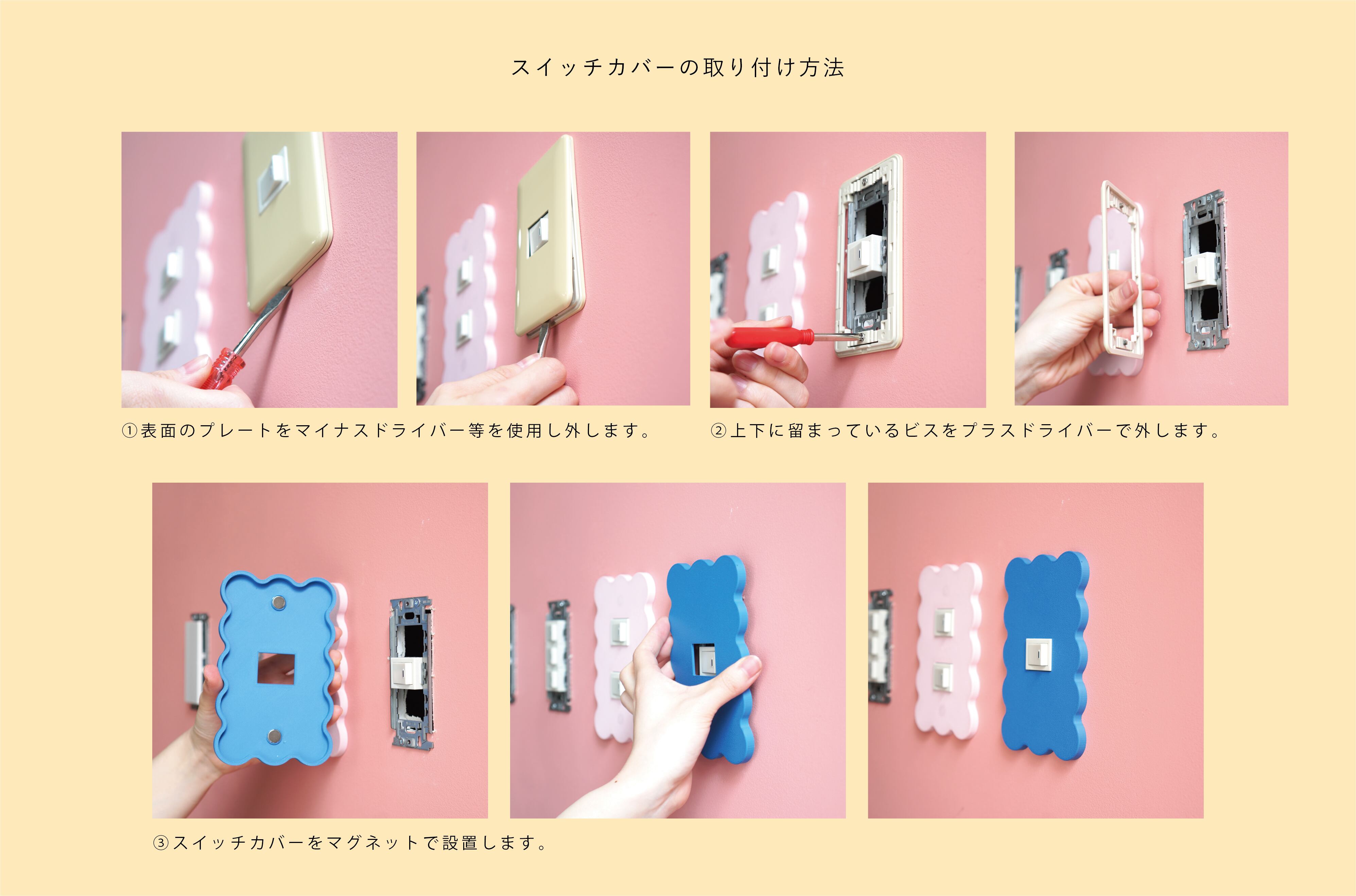 スイッチカバーの取り付け方法

①表面のプレートをマイナスドライバー等を使用し外します。

②上下に留まっているビスをプラスドライバーで外します。

③スイッチカバーをマグネットで設置します。