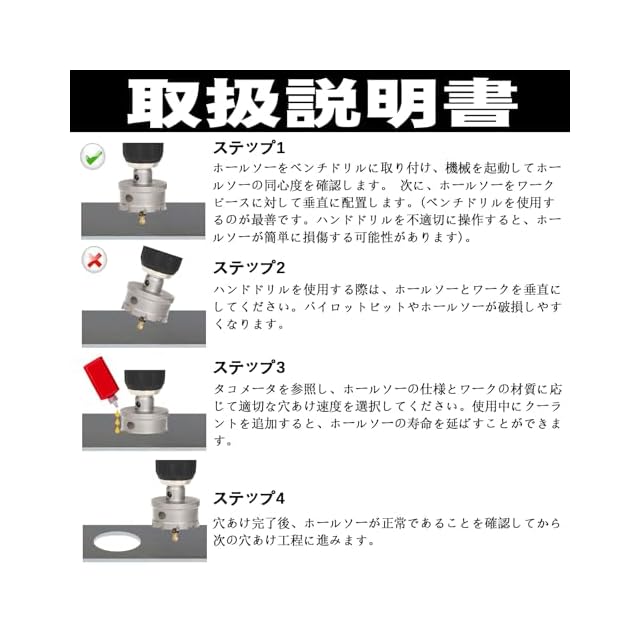 取扱説明書

ステップ1
ホールソーをベンチドリルに取り付け、機械を起動してホールソーの同心度を確認します。 次に、ホールソーをワークピースに対して垂直に配置します。(ベンチドリルを使用するのが最善です。ハンドドリルを不適切に操作すると、ホールソーが簡単に損傷する可能性があります)。

ステップ2
ハンドドリルを使用する際は、ホールソーとワークを垂直にしてください。パイロットビットやホールソーが破損しやすくなります。

ステップ3
タコメータを参照し、ホールソーの仕様とワークの材質に応じて適切な穴あけ速度を選択してください。使用中にクーラントを追加すると、ホールソーの寿命を延ばすことができます。

ステップ4
穴あけ完了後、ホールソーが正常であることを確認してから次の穴あけ工程に進みます。