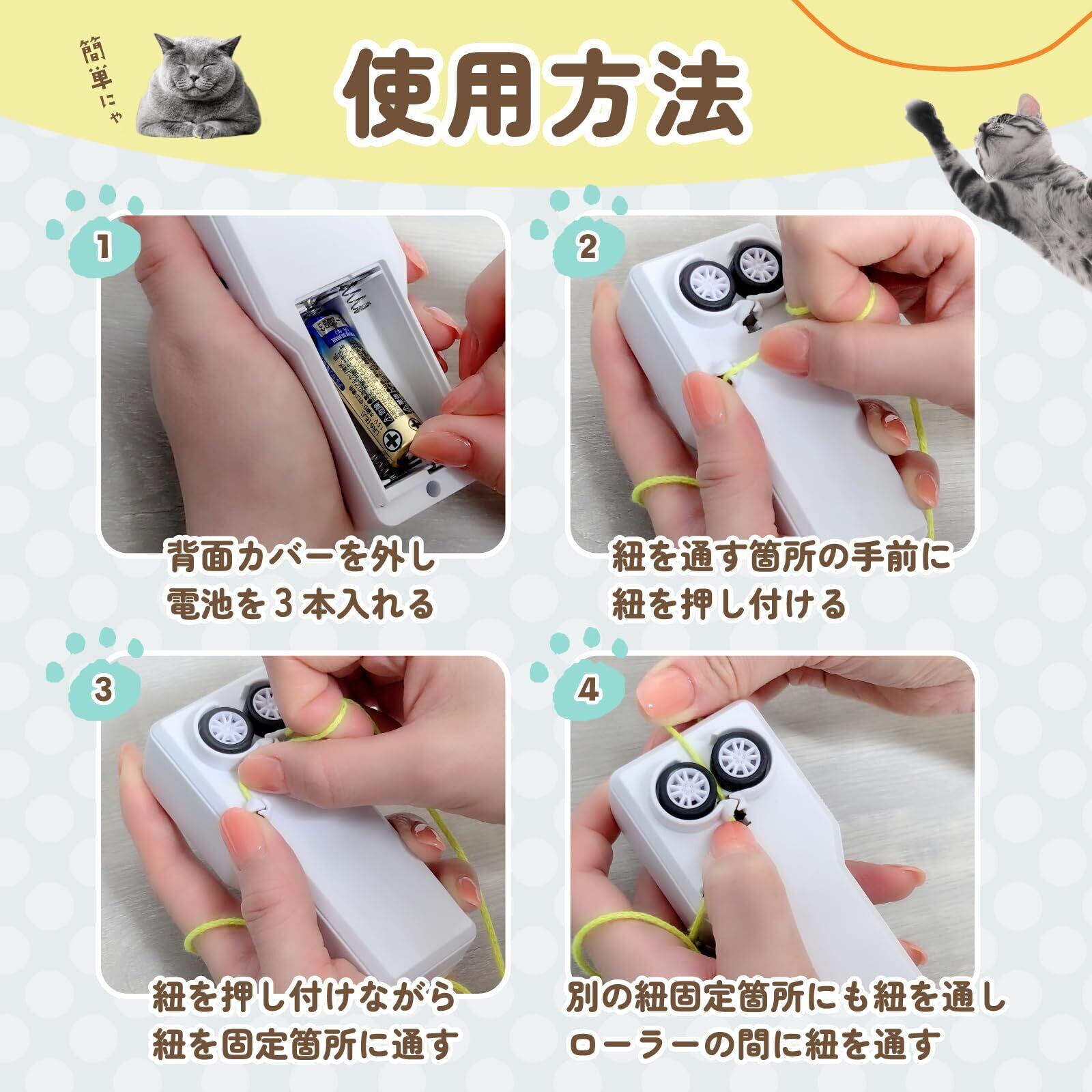 簡単にゃ

使用方法

1

背面カバーを外し
電池を３本入れる

2

紐を通す箇所の手前に
紐を押し付ける

3

紐を押し付けながら
紐を固定箇所に通す

4

別の紐固定箇所にも紐を通し
ローラーの間に紐を通す