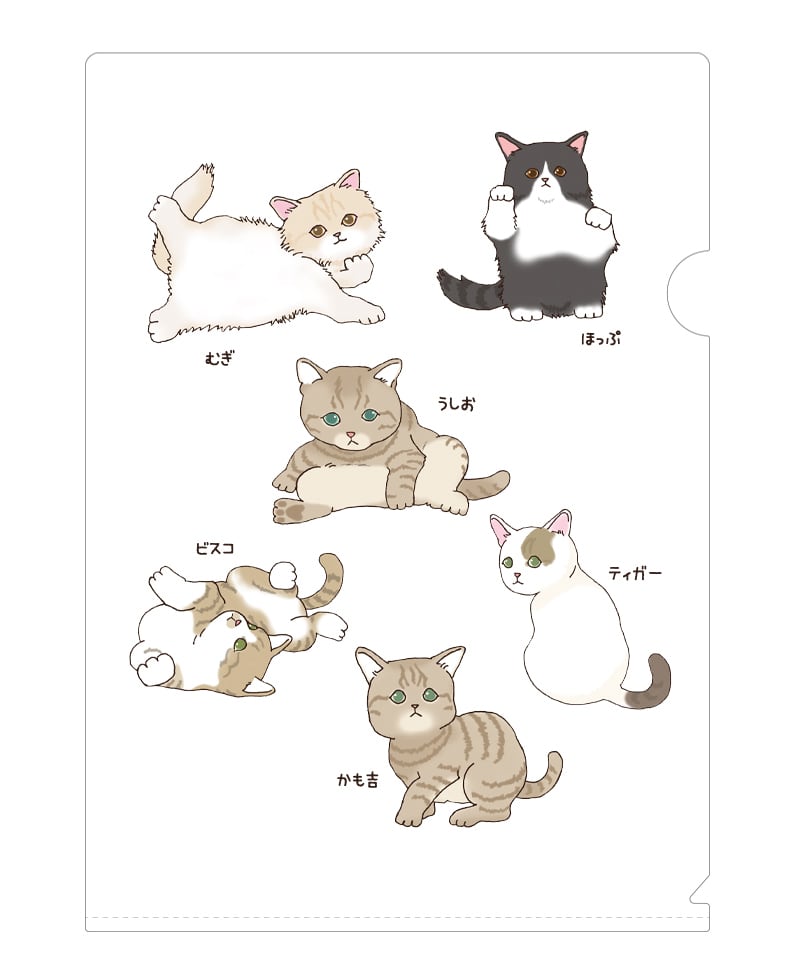 むぎ

ほっぷ

うしお

ビスコ

ティガー

かも吉