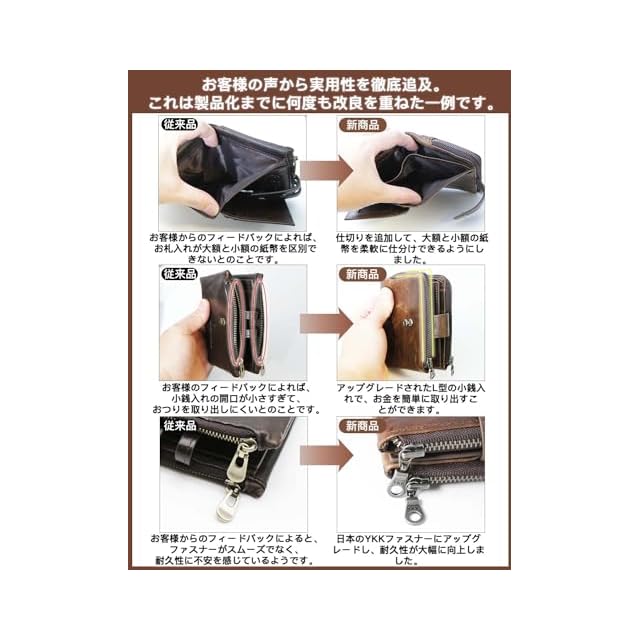 お客様の声から実用性を徹底追及。
これは製品化までに何度も改良を重ねた一例です。

従来品

新商品

お客様からのフィードバックによれば、お札入れが大額と小額の紙幣を区別できないとのことです。

仕切りを追加して、大額と小額の紙幣を柔軟に仕分けできるようにしました。

従来品

新商品

お客様のフィードバックによれば、小銭入れの開口が小さすぎて、おつりを取り出しにくいとのことです。

アップグレードされたL型の小銭入れで、お金を簡単に取り出すことができます。

従来品

新商品

お客様からのフィードバックによると、ファスナーがスムーズでなく、耐久性に不安を感じているようです。

日本のYKKファスナーにアップグレードし、耐久性が大幅に向上しました。