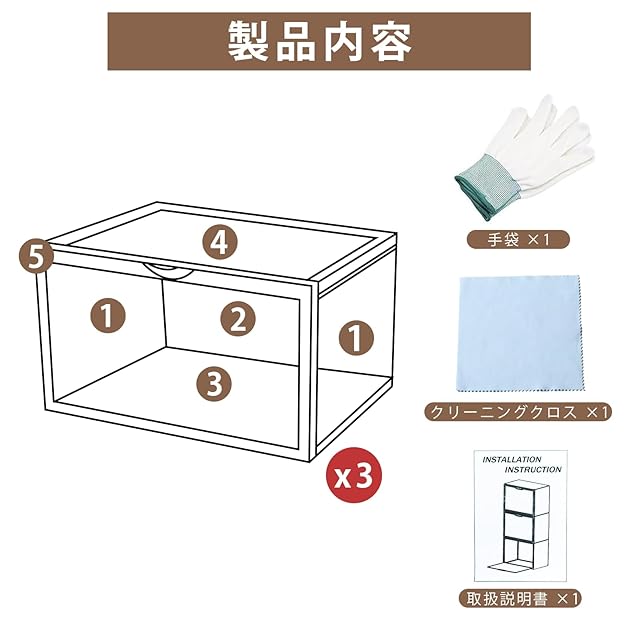 製品内容

5
4
1
2
1
3
x3

手袋 ×1

クリーニングクロス ×1

INSTALLATION INSTRUCTION

取扱説明書 ×1