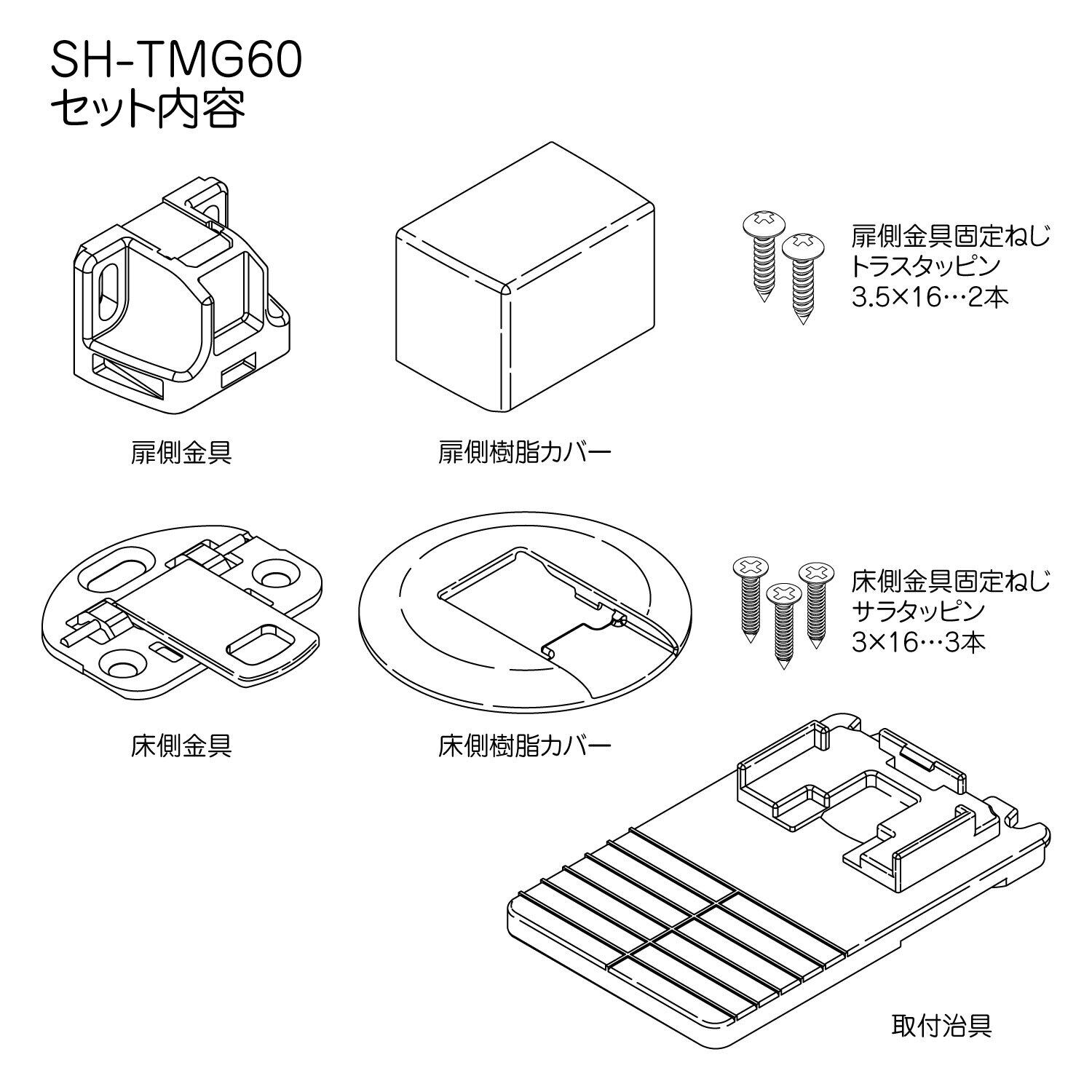 SH-TMG60
セット内容

扉側金具固定ねじ
トラスタッピン
3.5×16…2本

扉側金具

扉側樹脂カバー

床側金具固定ねじ
サラタッピン
3×16…3本

床側金具

床側樹脂カバー

取付治具