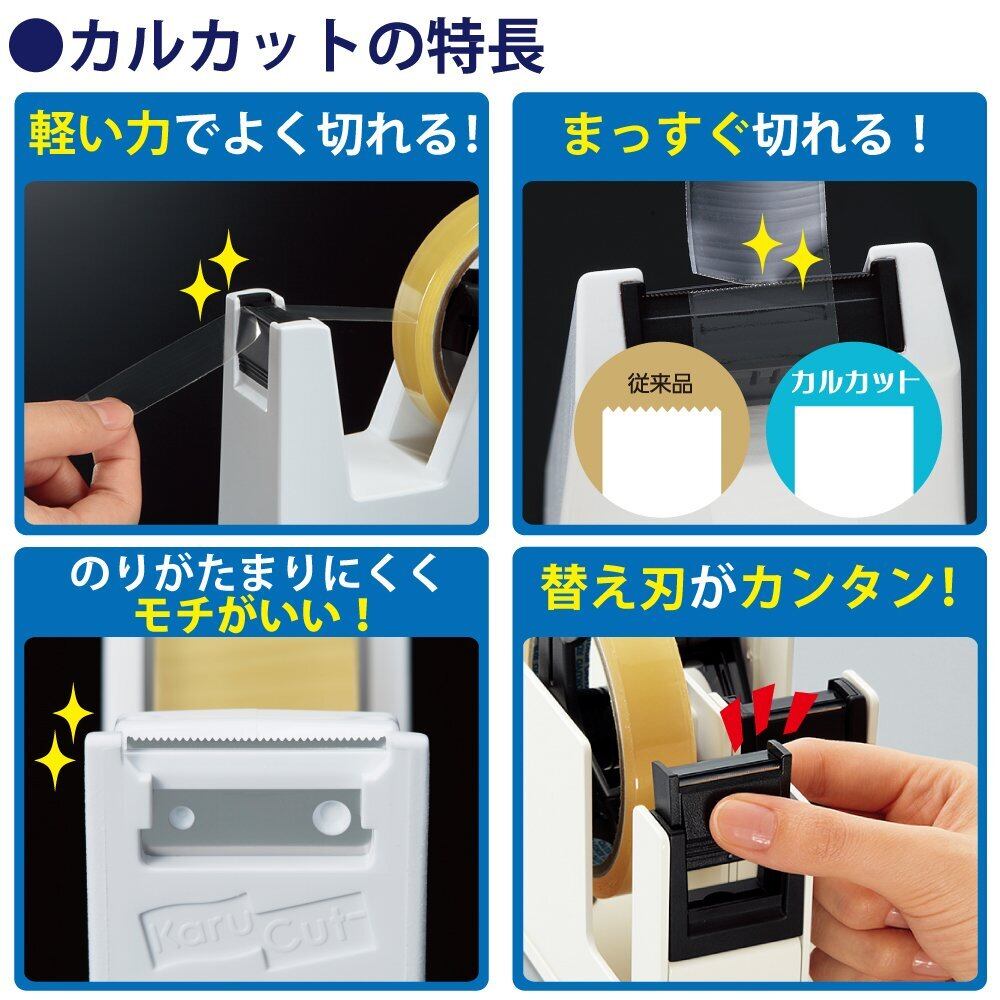 ●カルカットの特長

軽い力でよく切れる!

まっすぐ切れる!

従来品

カルカット

のりがたまりにくく
モチがいい!

Karu Cut

替え刃がカンタン!