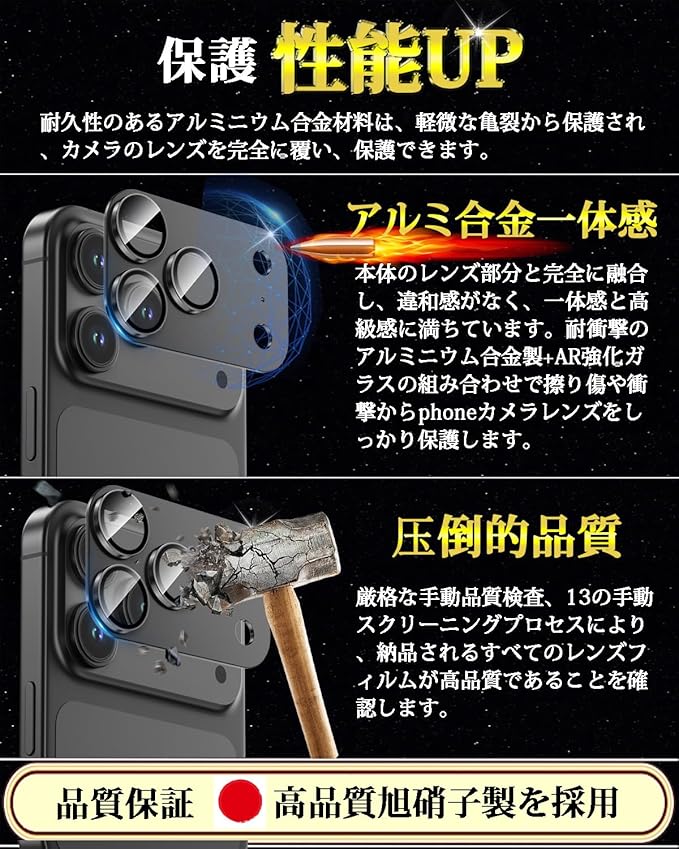 保護 性能UP

耐久性のあるアルミニウム合金材料は、軽微な亀裂から保護され、カメラのレンズを完全に覆い、保護できます。

アルミ合金一体感

本体のレンズ部分と完全に融合し、違和感がなく、一体感と高級感に満ちています。耐衝撃のアルミニウム合金製+AR強化ガラスの組み合わせで擦り傷や衝撃からphoneカメラレンズをしっかり保護します。

圧倒的品質

厳格な手動品質検査、13の手動スクリーニングプロセスにより、納品されるすべてのレンズフィルムが高品質であることを確認します。

品質保証 高品質旭硝子製を採用