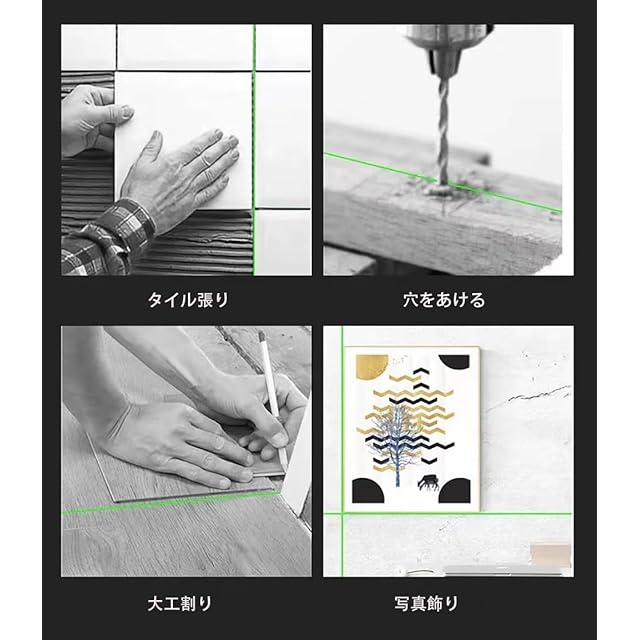 タイル張り

穴をあける

大工割り

写真飾り