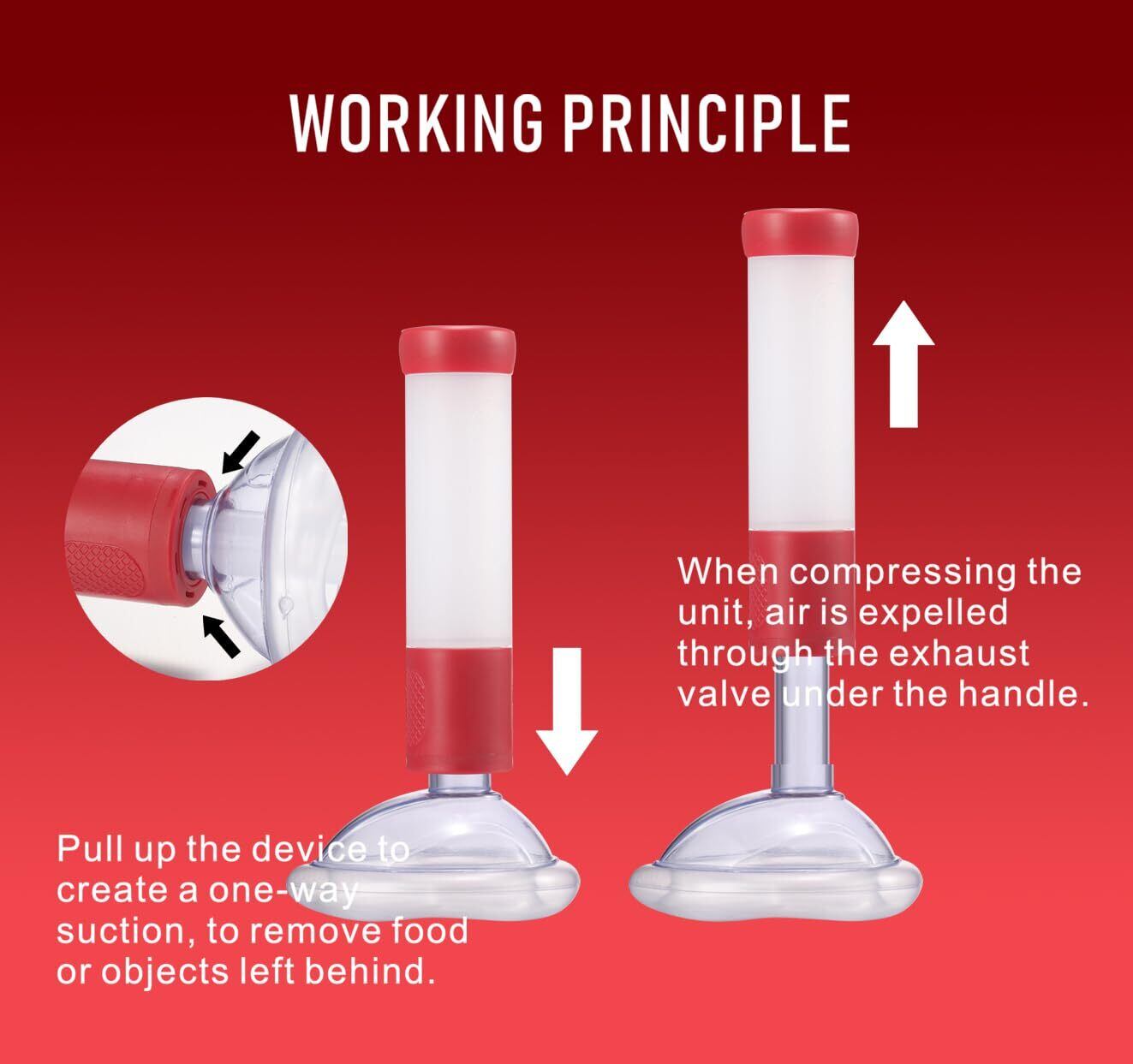 WORKING PRINCIPLE

When compressing the unit, air is expelled through the exhaust valve under the handle.

Pull up the device to create a one-way suction, to remove food or objects left behind.