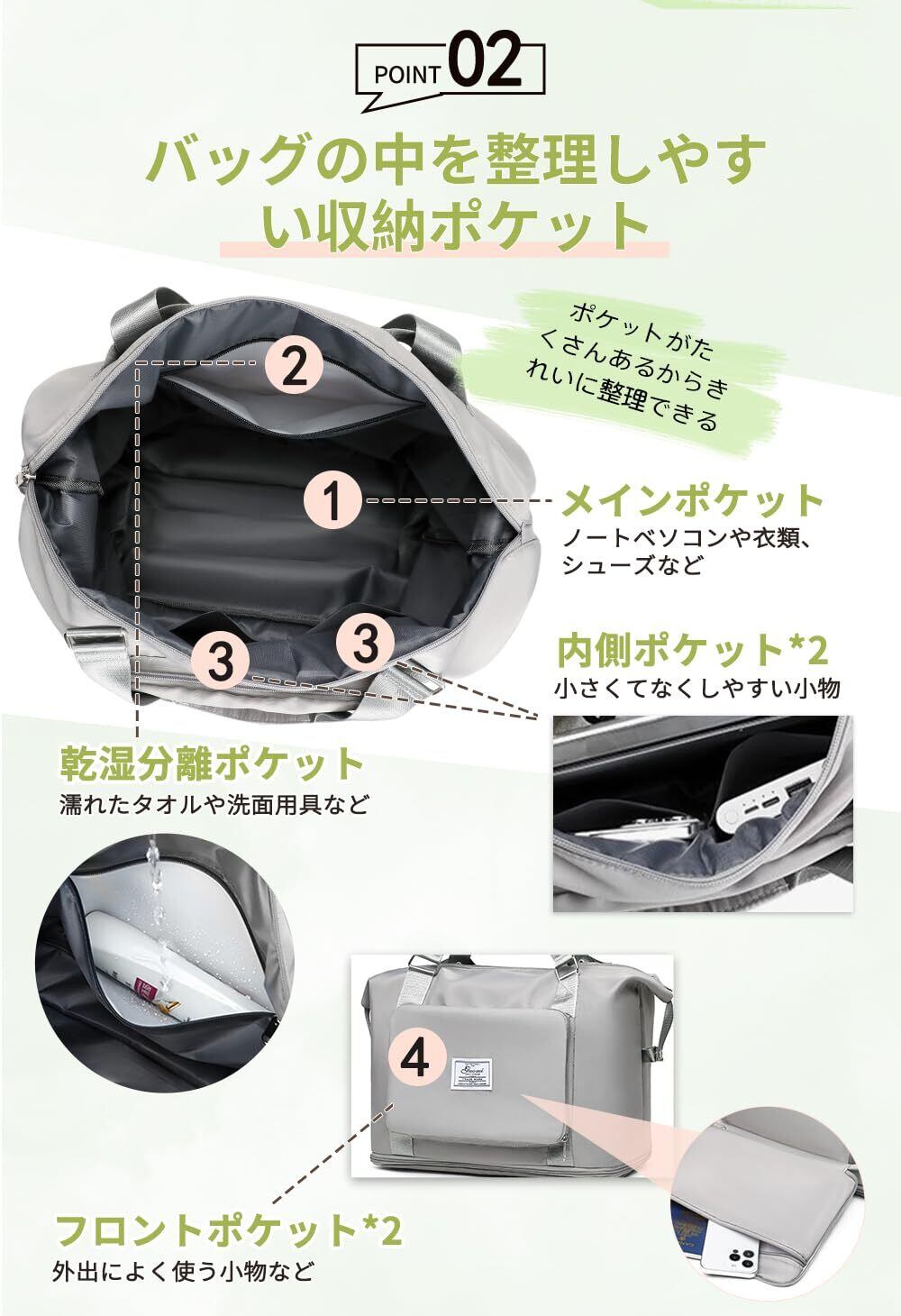 POINT 02

バッグの中を整理しやすい収納ポケット

ポケットがたくさんあるからきれいに整理できる

2

1

メインポケット
ノートベソコンや衣類、シューズなど

3

3

内側ポケット*2
小さくてなくしやすい小物

乾湿分離ポケット
濡れたタオルや洗面用具など

4

フロントポケット*2
外出によく使う小物など