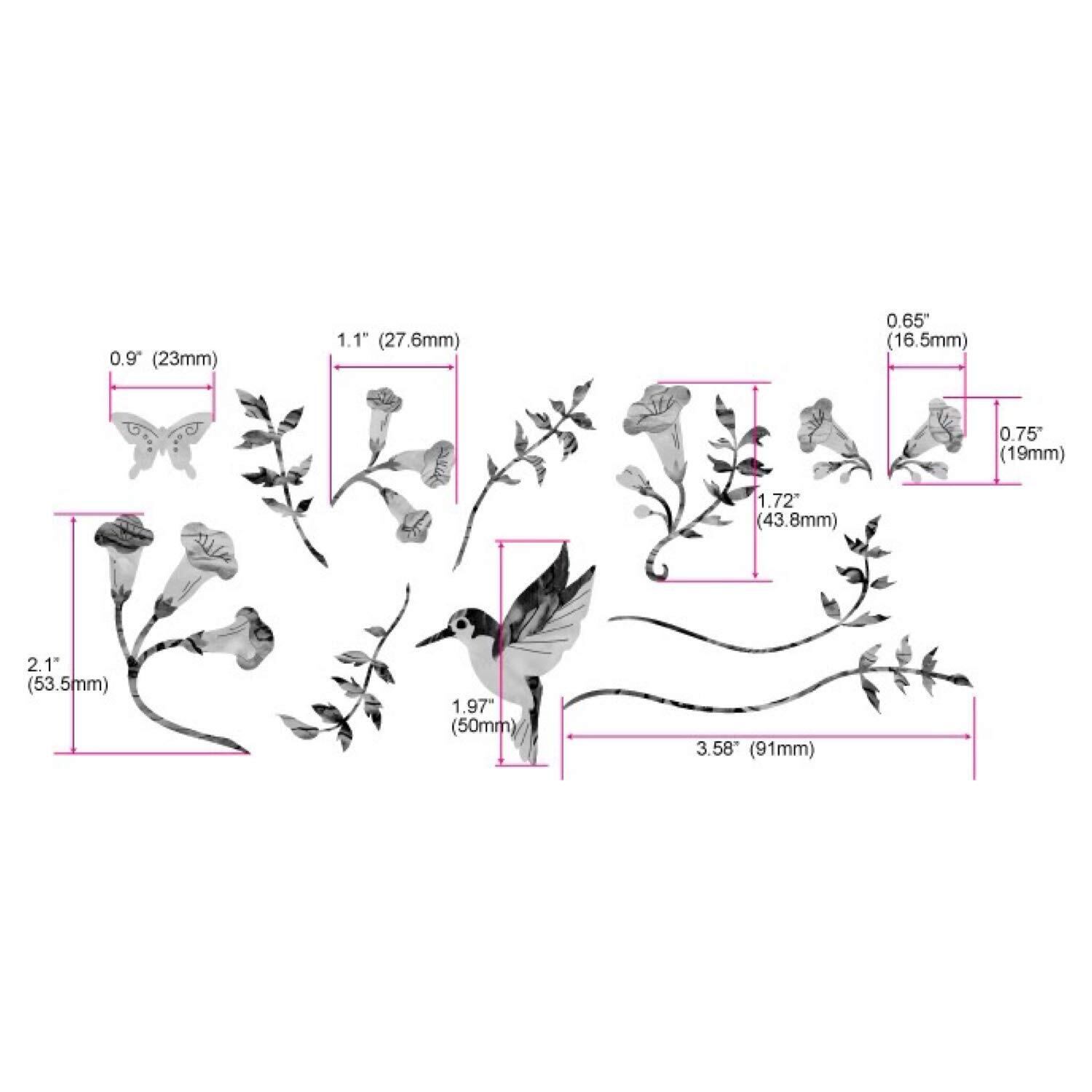 0.9" (23mm)

1.1" (27.6mm)

0.65" (16.5mm)

0.75" (19mm)

1.72" (43.8mm)

2.1" (53.5mm)

1.97" (50mm)

3.58" (91mm)